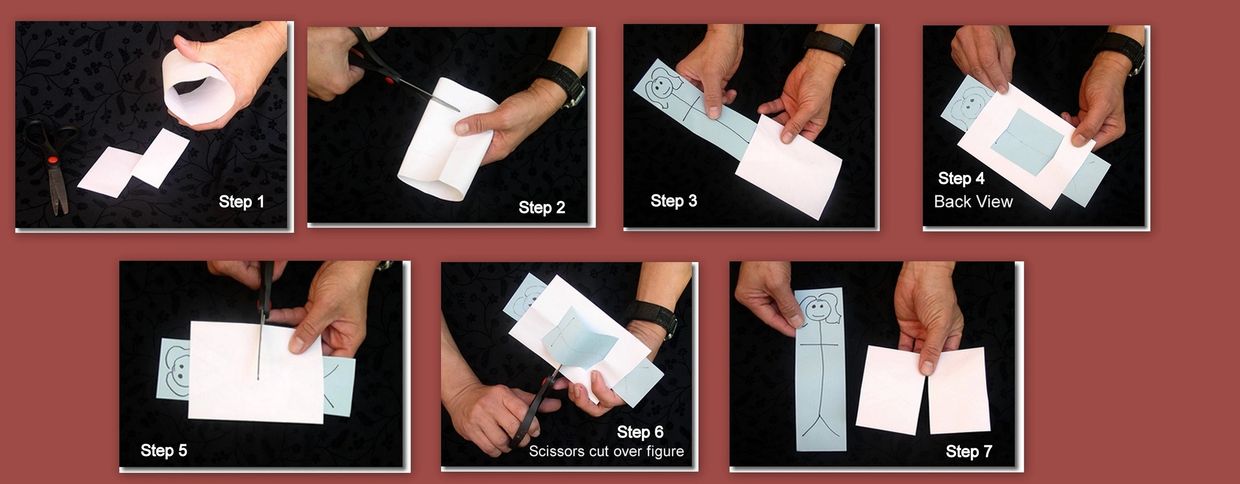 Step 1

Step 2

Step 3

Step 4
Back View

Step 5

Step 6
Scissors cut over figure

Step 7