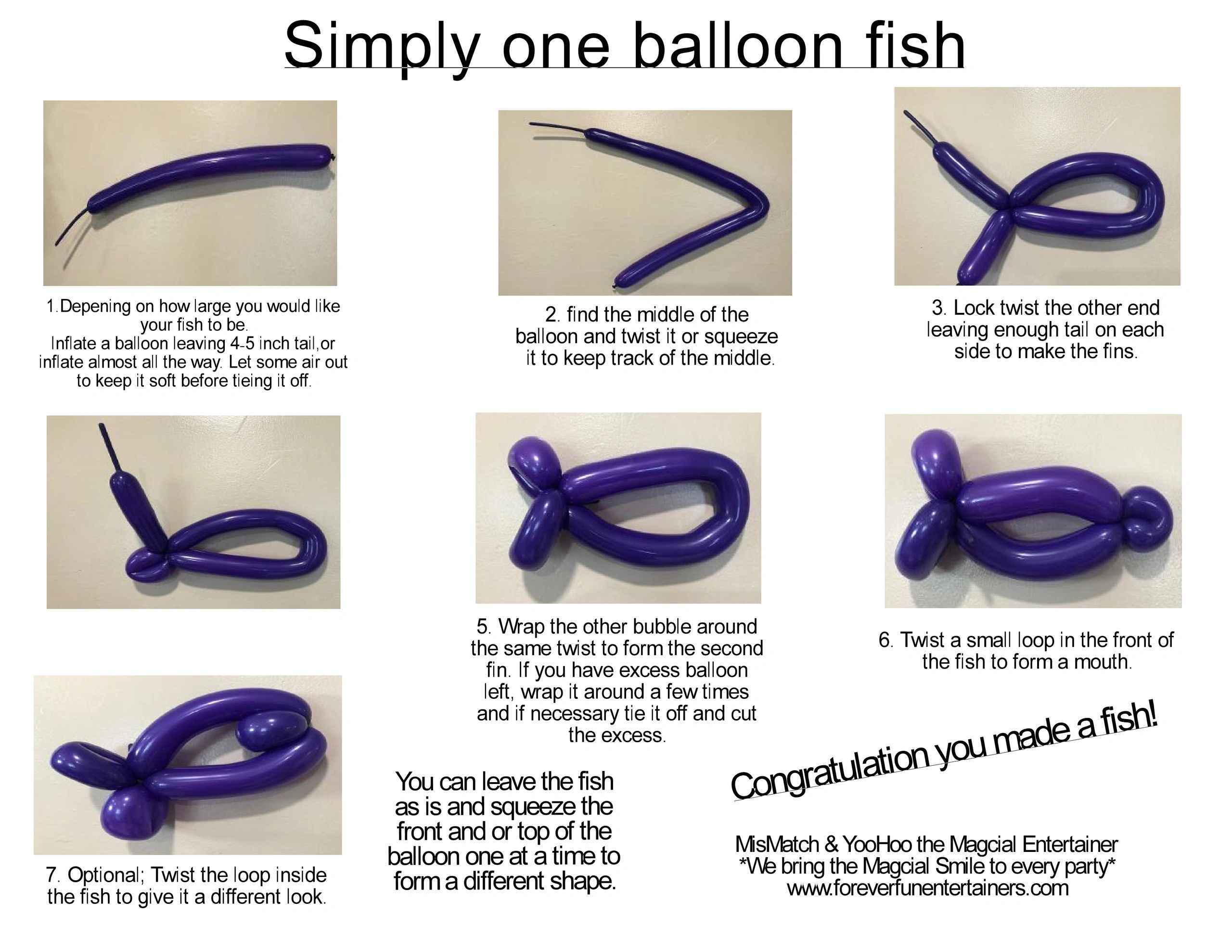 Simply one balloon fish

1.Depening on how large you would like your fish to be.
Inflate a balloon leaving 4-5 inch tail,or inflate almost all the way. Let some air out to keep it soft before tieing it off.

2. find the middle of the balloon and twist it or squeeze it to keep track of the middle.

3. Lock twist the other end leaving enough tail on each side to make the fins.

5. Wrap the other bubble around the same twist to form the second fin. If you have excess balloon left, wrap it around a few times and if necessary tie it off and cut the excess.

6. Twist a small loop in the front of the fish to form a mouth.

7. Optional; Twist the loop inside the fish to give it a different look.

You can leave the fish as is and squeeze the front and or top of the balloon one at a time to form a different shape.

Congratulation you made a fish!

MisMatch & YooHoo the Magcial Entertainer
*We bring the Magcial Smile to every party*
www.foreverfunentertainers.com