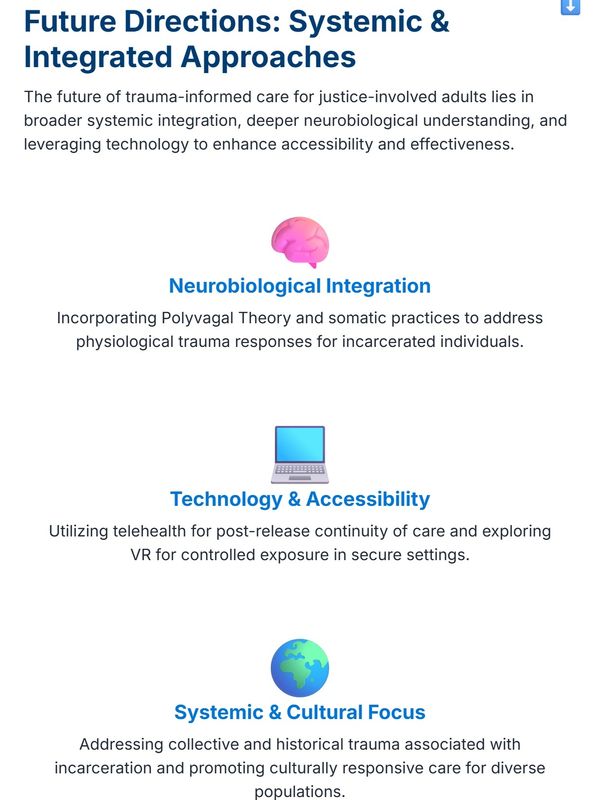 Future Directions: Systemic & Integrated Approaches

The future of trauma-informed care for justice-involved adults lies in broader systemic integration, deeper neurobiological understanding, and leveraging technology to enhance accessibility and effectiveness.

Neurobiological Integration

Incorporating Polyvagal Theory and somatic practices to address physiological trauma responses for incarcerated individuals.

Technology & Accessibility

Utilizing telehealth for post-release continuity of care and exploring VR for controlled exposure in secure settings.

Systemic & Cultural Focus

Addressing collective and historical trauma associated with incarceration and promoting culturally responsive care for diverse populations.