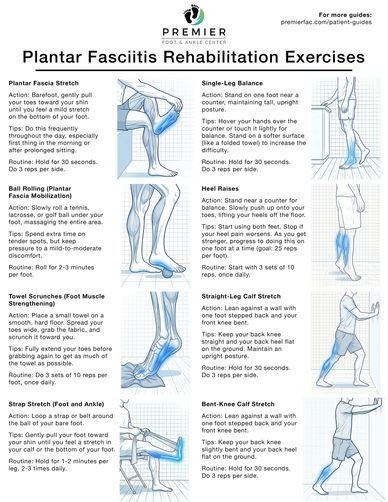 PREMIER
FOOT & ANKLE CENTER

For more guides:
premierfac.com/patient-guides

Plantar Fasciitis Rehabilitation Exercises

Plantar Fascia Stretch

Action: Barefoot, gently pull your toes toward your shin until you feel a mild stretch on the bottom of your foot.

Tips: Do this frequently throughout the day, especially first thing in the morning or after prolonged sitting.

Routine: Hold for 30 seconds. Do 3 reps per side.

Ball Rolling (Plantar Fascia Mobilization)

Action: Slowly roll a tennis, lacrosse, or golf ball under your foot, massaging the entire area.

Tips: Spend extra time on tender spots, but keep pressure to a mild-to-moderate discomfort.

Routine: Roll for 2-3 minutes per foot.

Towel Scrunches (Foot Muscle Strengthening)

Action: Place a small towel on a smooth, hard floor. Spread your toes wide, grab the fabric, and scrunch it toward you.

Tips: Fully extend your toes before grabbing again to get as much of the towel as possible.

Routine: Do 3 sets of 10 reps per foot, once daily.

Strap Stretch (Foot and Ankle)

Action: Loop a strap or belt around the ball of your bare foot.

Tips: Gently pull your foot toward your shin until you feel a stretch in your calf or the bottom of your foot.

Routine: Hold for 1-2 minutes per leg, 2-3 times daily.

Single-Leg Balance

Action: Stand on one foot near a counter, maintaining tall, upright posture.

Tips: Hover your hands over the counter or touch it lightly for balance. Stand on a softer surface (like a folded towel) to increase the difficulty.

Routine: Hold for 30 seconds. Do 3 reps per side.

Heel Raises

Action: Stand near a counter for balance. Slowly push up onto your toes, lifting your heels off the floor.

Tips: Start using both feet. Stop if your heel pain worsens. As you get stronger, progress to doing this on one foot at a time (goal: 25 reps per foot).

Routine: Start with 3 sets of 10 reps, once daily.

Straight-Leg Calf Stretch

Action: Lean against a wall with one foot stepped back and your front knee bent.

Tips: Keep your back knee straight and your back heel flat on the ground. Maintain an upright posture.

Routine: Hold for 30 seconds. Do 3 reps per side.

Bent-Knee Calf Stretch

Action: Lean against a wall with one foot stepped back and your front knee bent.

Tips: Keep your back knee slightly bent and your back heel flat on the ground.

Routine: Hold for 30 seconds. Do 3 reps per side.