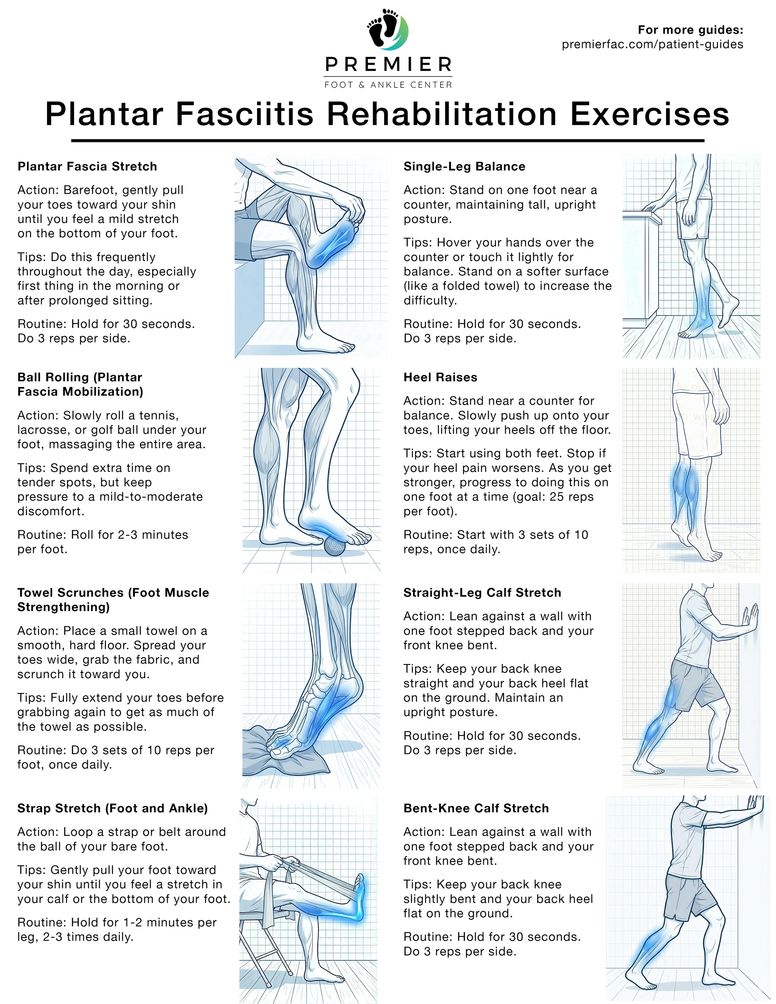 PREMIER
FOOT & ANKLE CENTER

For more guides:
premierfac.com/patient-guides

Plantar Fasciitis Rehabilitation Exercises

Plantar Fascia Stretch

Action: Barefoot, gently pull your toes toward your shin until you feel a mild stretch on the bottom of your foot.

Tips: Do this frequently throughout the day, especially first thing in the morning or after prolonged sitting.

Routine: Hold for 30 seconds. Do 3 reps per side.

Ball Rolling (Plantar Fascia Mobilization)

Action: Slowly roll a tennis, lacrosse, or golf ball under your foot, massaging the entire area.

Tips: Spend extra time on tender spots, but keep pressure to a mild-to-moderate discomfort.

Routine: Roll for 2-3 minutes per foot.

Towel Scrunches (Foot Muscle Strengthening)

Action: Place a small towel on a smooth, hard floor. Spread your toes wide, grab the fabric, and scrunch it toward you.

Tips: Fully extend your toes before grabbing again to get as much of the towel as possible.

Routine: Do 3 sets of 10 reps per foot, once daily.

Strap Stretch (Foot and Ankle)

Action: Loop a strap or belt around the ball of your bare foot.

Tips: Gently pull your foot toward your shin until you feel a stretch in your calf or the bottom of your foot.

Routine: Hold for 1-2 minutes per leg, 2-3 times daily.

Single-Leg Balance

Action: Stand on one foot near a counter, maintaining tall, upright posture.

Tips: Hover your hands over the counter or touch it lightly for balance. Stand on a softer surface (like a folded towel) to increase the difficulty.

Routine: Hold for 30 seconds. Do 3 reps per side.

Heel Raises

Action: Stand near a counter for balance. Slowly push up onto your toes, lifting your heels off the floor.

Tips: Start using both feet. Stop if your heel pain worsens. As you get stronger, progress to doing this on one foot at a time (goal: 25 reps per foot).

Routine: Start with 3 sets of 10 reps, once daily.

Straight-Leg Calf Stretch

Action: Lean against a wall with one foot stepped back and your front knee bent.

Tips: Keep your back knee straight and your back heel flat on the ground. Maintain an upright posture.

Routine: Hold for 30 seconds. Do 3 reps per side.

Bent-Knee Calf Stretch

Action: Lean against a wall with one foot stepped back and your front knee bent.

Tips: Keep your back knee slightly bent and your back heel flat on the ground.

Routine: Hold for 30 seconds. Do 3 reps per side.