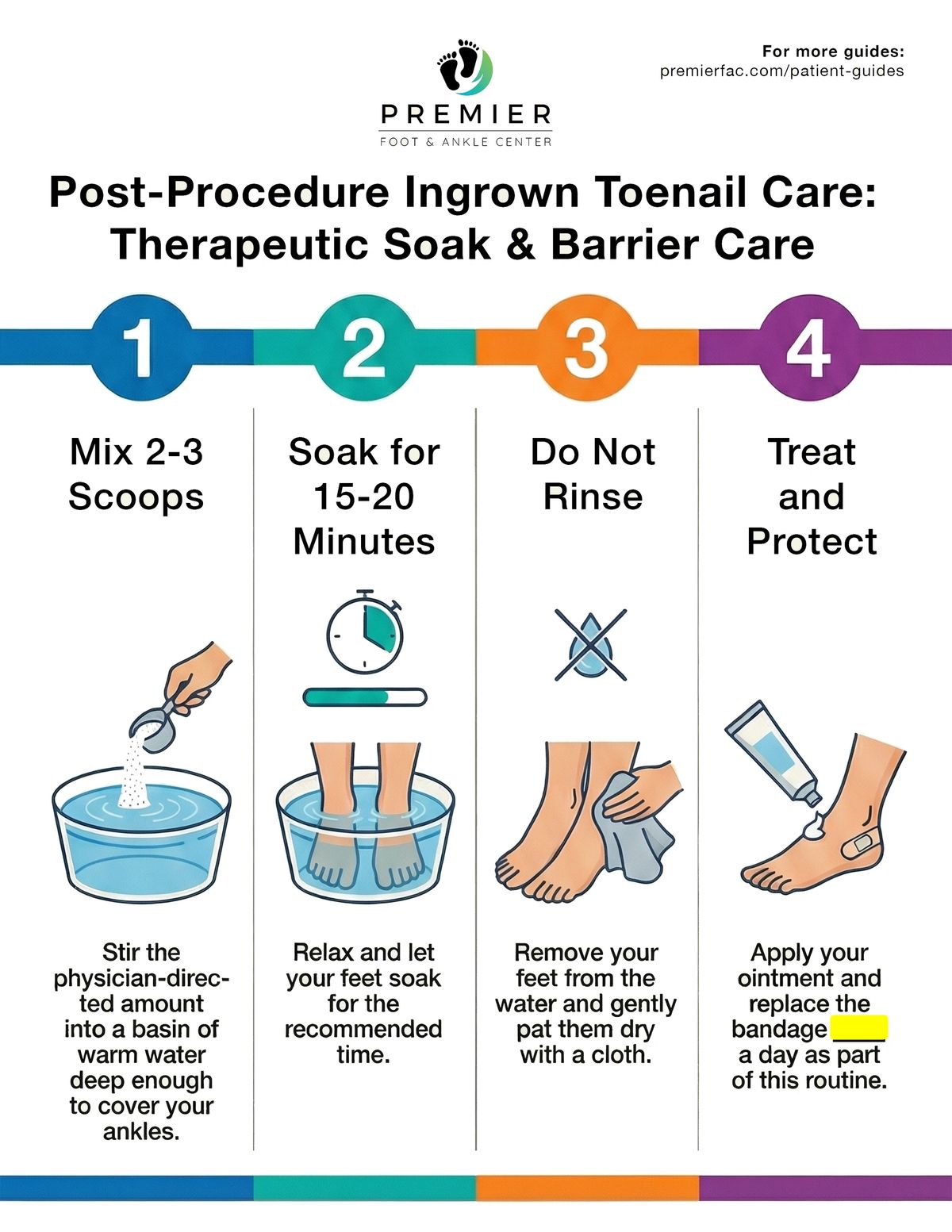 For more guides:
premierfac.com/patient-guides

PREMIER
FOOT & ANKLE CENTER

Post-Procedure Ingrown Toenail Care: Therapeutic Soak & Barrier Care

1

Mix 2-3 Scoops

Stir the physician-directed amount into a basin of warm water deep enough to cover your ankles.

2

Soak for 15-20 Minutes

Relax and let your feet soak for the recommended time.

3

Do Not Rinse

Remove your feet from the water and gently pat them dry with a cloth.

4

Treat and Protect

Apply your ointment and replace the bandage ____ a day as part of this routine.