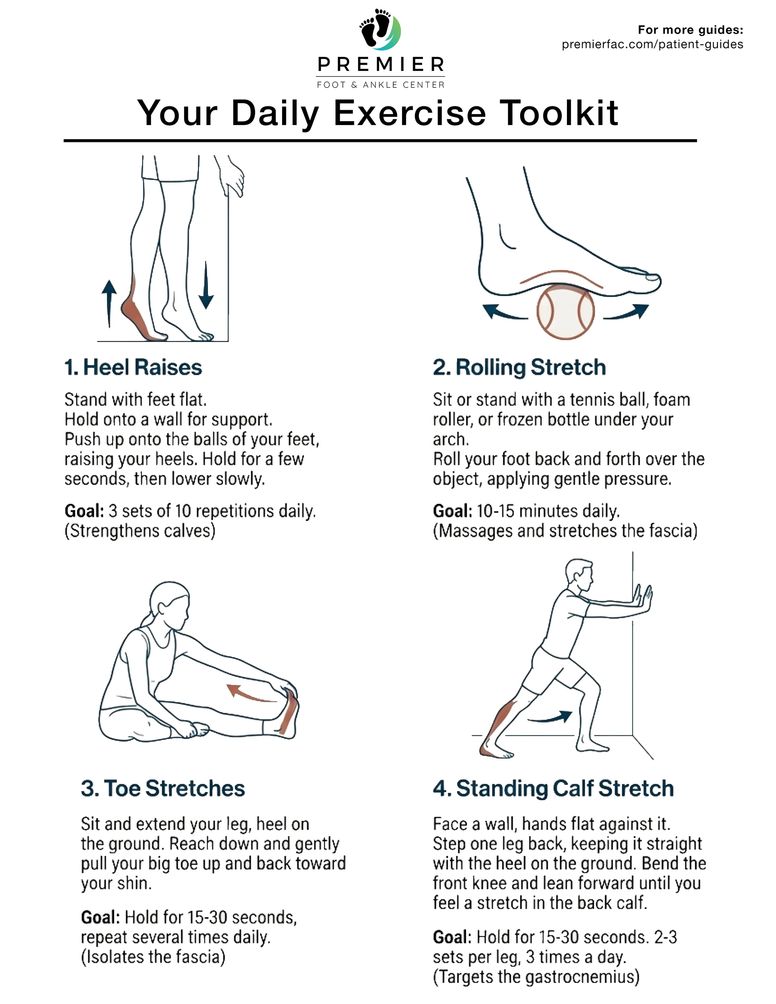 PREMIER
FOOT & ANKLE CENTER

For more guides:
premierfac.com/patient-guides

Your Daily Exercise Toolkit

1. Heel Raises

Stand with feet flat.
Hold onto a wall for support.
Push up onto the balls of your feet, raising your heels. Hold for a few seconds, then lower slowly.

Goal: 3 sets of 10 repetitions daily.
(Strengthens calves)

2. Rolling Stretch

Sit or stand with a tennis ball, foam roller, or frozen bottle under your arch.
Roll your foot back and forth over the object, applying gentle pressure.

Goal: 10-15 minutes daily.
(Massages and stretches the fascia)

3. Toe Stretches

Sit and extend your leg, heel on the ground. Reach down and gently pull your big toe up and back toward your shin.

Goal: Hold for 15-30 seconds, repeat several times daily.
(Isolates the fascia)

4. Standing Calf Stretch

Face a wall, hands flat against it. Step one leg back, keeping it straight with the heel on the ground. Bend the front knee and lean forward until you feel a stretch in the back calf.

Goal: Hold for 15-30 seconds. 2-3 sets per leg, 3 times a day.
(Targets the gastrocnemius)