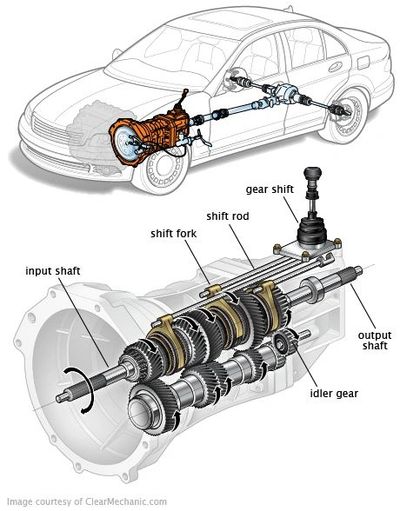 gear shift

shift rod

shift fork

input shaft

output shaft

idler gear

Image courtesy of ClearMechanic.com