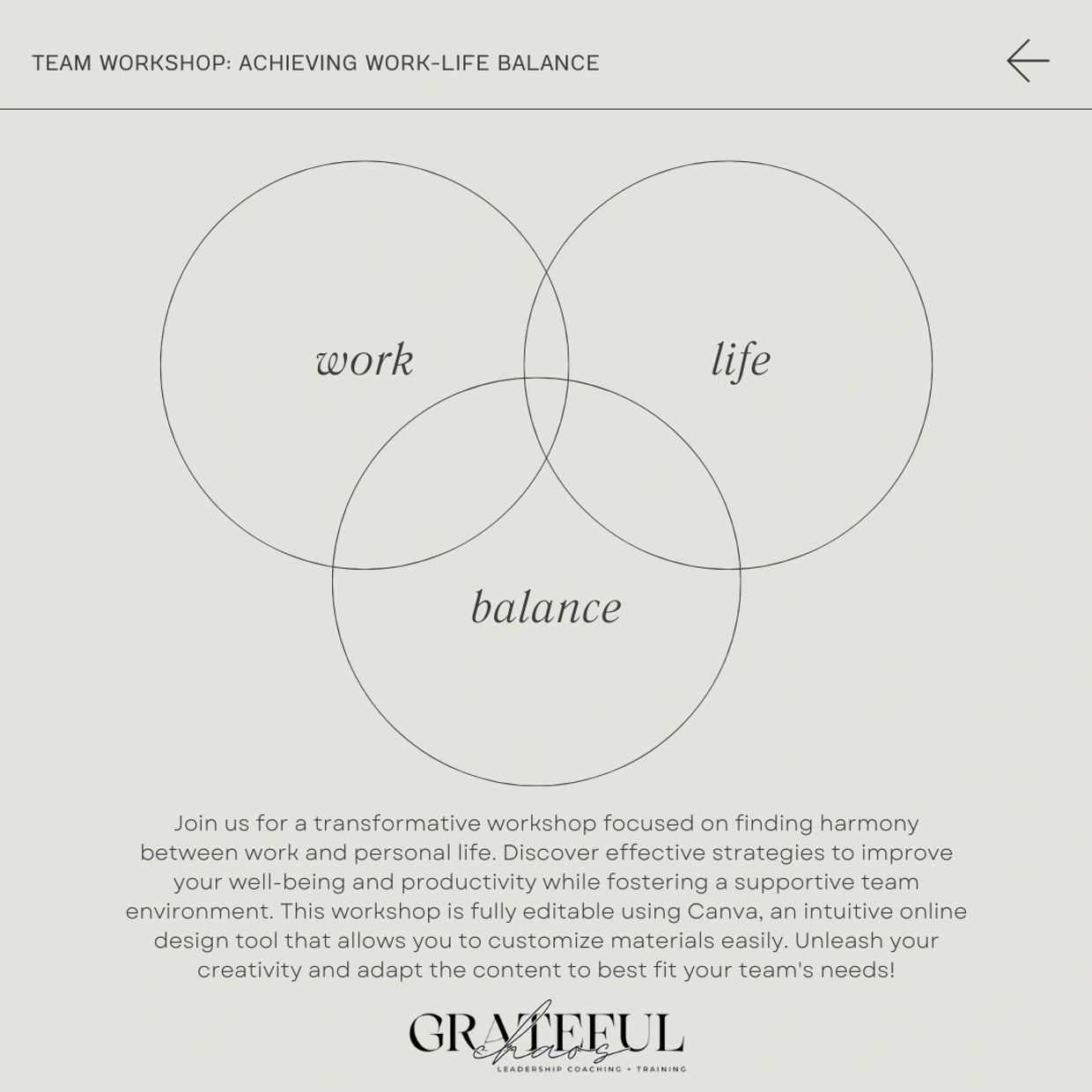 TEAM WORKSHOP: ACHIEVING WORK-LIFE BALANCE

work

life

balance

Join us for a transformative workshop focused on finding harmony between work and personal life. Discover effective strategies to improve your well-being and productivity while fostering a supportive team environment. This workshop is fully editable using Canva, an intuitive online design tool that allows you to customize materials easily. Unleash your creativity and adapt the content to best fit your team's needs!

GRATEFUL
chaos
LEADERSHIP COACHING + TRAINING