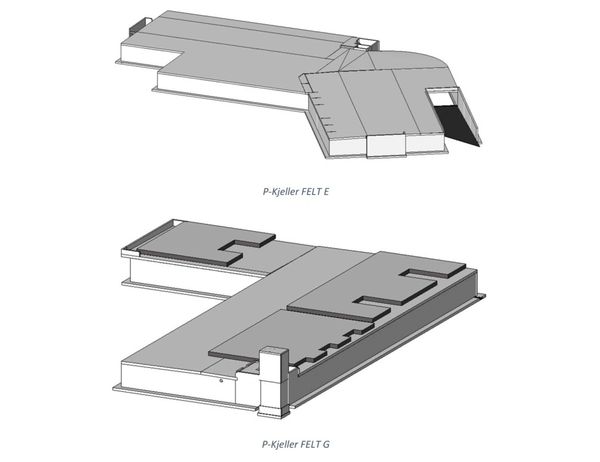 P-Kjeller FELT E

P-Kjeller FELT G