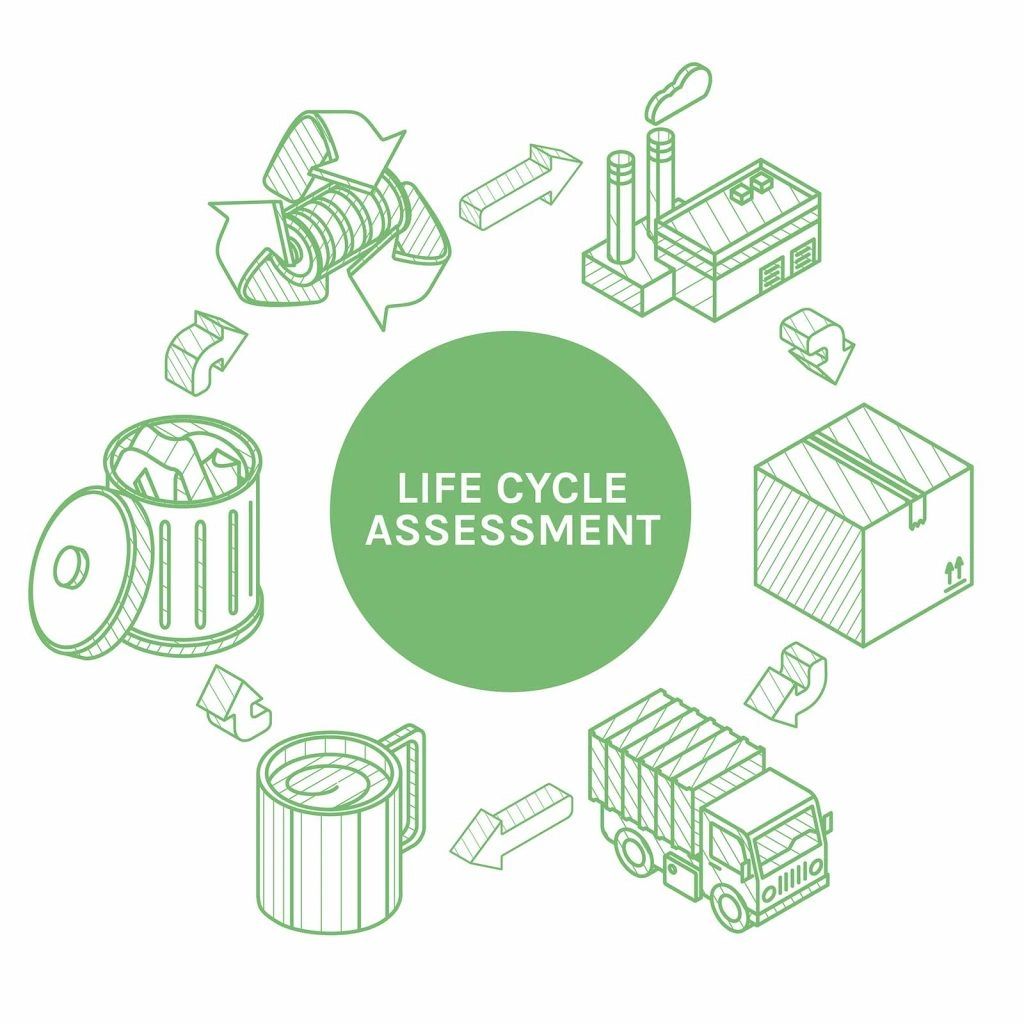 LIFE CYCLE ASSESSMENT