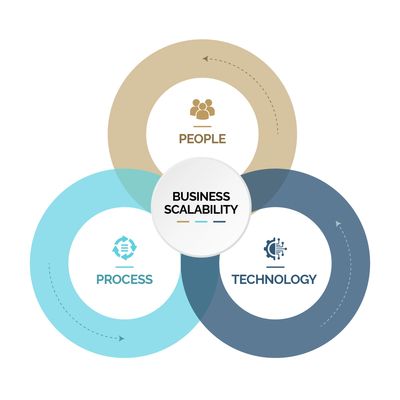 PEOPLE

BUSINESS SCALABILITY

PROCESS

TECHNOLOGY