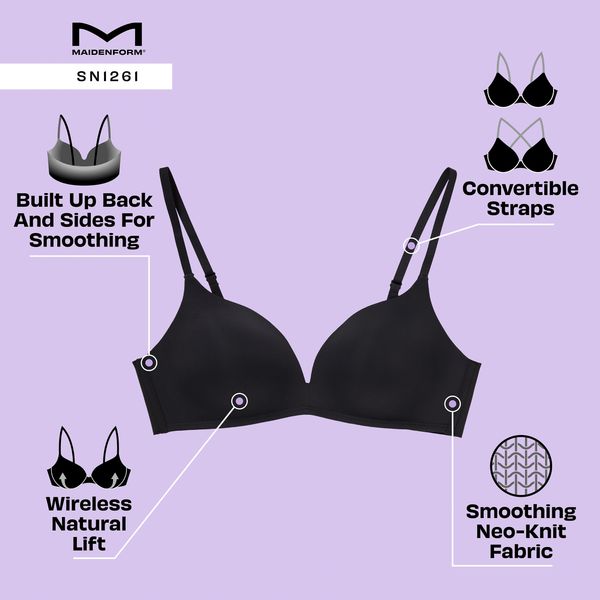 MAIDENFORM®

SN1261

Built Up Back And Sides For Smoothing

Convertible Straps

Wireless Natural Lift

Smoothing Neo-Knit Fabric