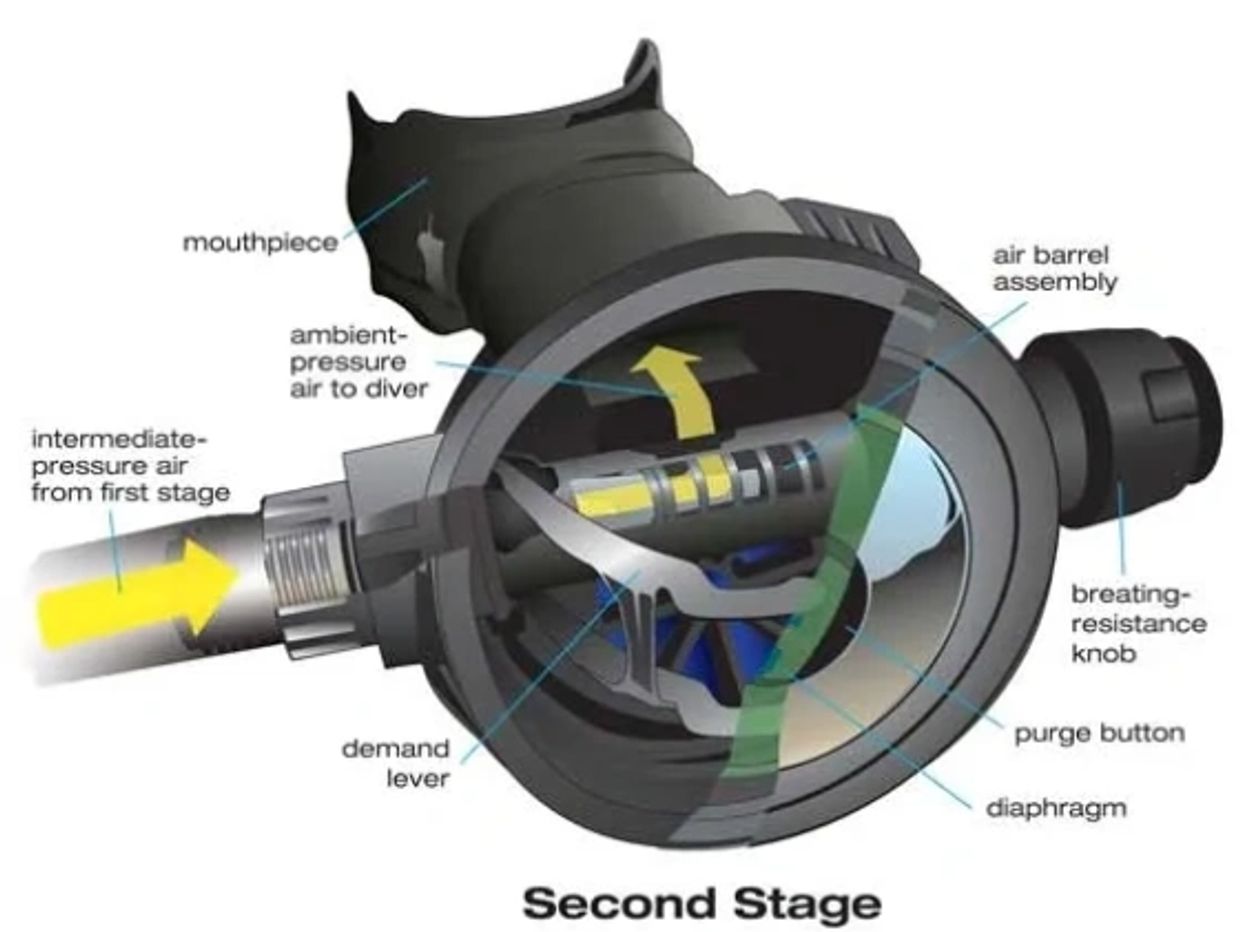 mouthpiece

air barrel assembly

ambient-pressure air to diver

intermediate-pressure air from first stage

breating-resistance knob

purge button

demand lever

diaphragm

Second Stage