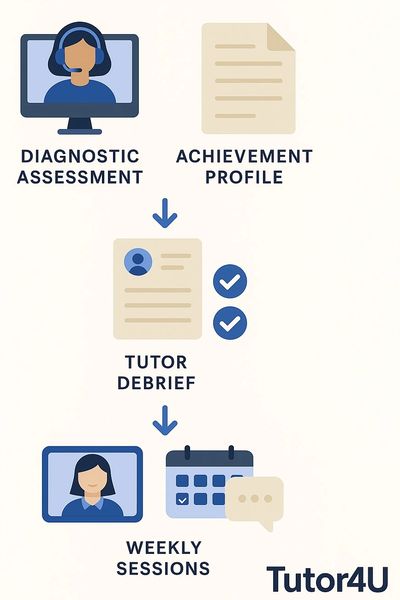 DIAGNOSTIC ASSESSMENT

ACHIEVEMENT PROFILE

TUTOR DEBRIEF

WEEKLY SESSIONS

Tutor4U