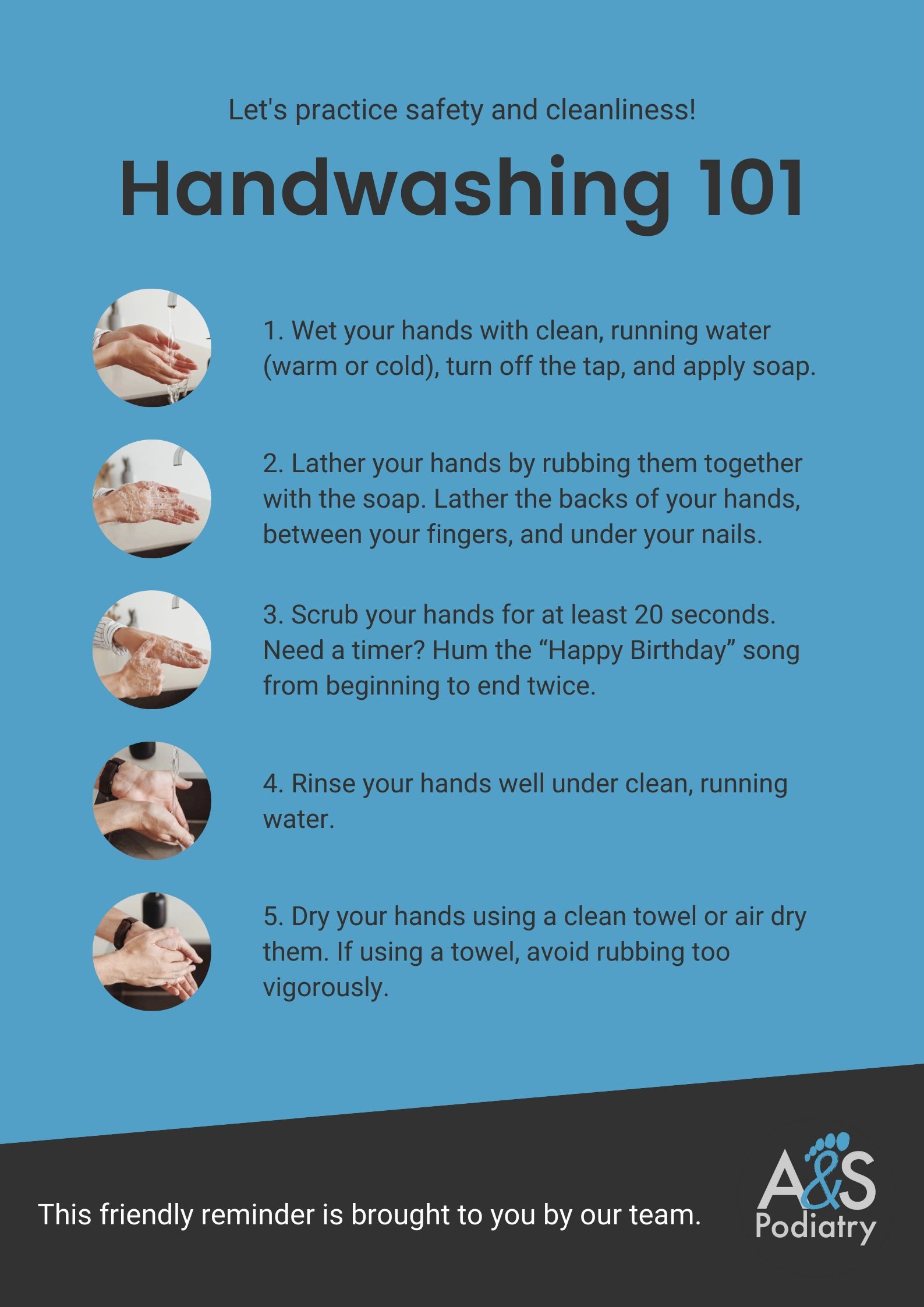 Let's practice safety and cleanliness!

Handwashing 101

1. Wet your hands with clean, running water (warm or cold), turn off the tap, and apply soap.

2. Lather your hands by rubbing them together with the soap. Lather the backs of your hands, between your fingers, and under your nails.

3. Scrub your hands for at least 20 seconds. Need a timer? Hum the “Happy Birthday” song from beginning to end twice.

4. Rinse your hands well under clean, running water.

5. Dry your hands using a clean towel or air dry them. If using a towel, avoid rubbing too vigorously.

This friendly reminder is brought to you by our team.

A&S Podiatry