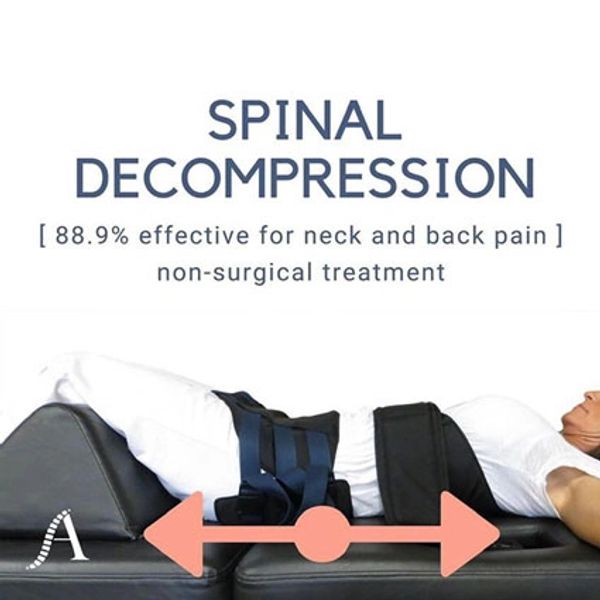 SPINAL DECOMPRESSION

[ 88.9% effective for neck and back pain ]
non-surgical treatment

A