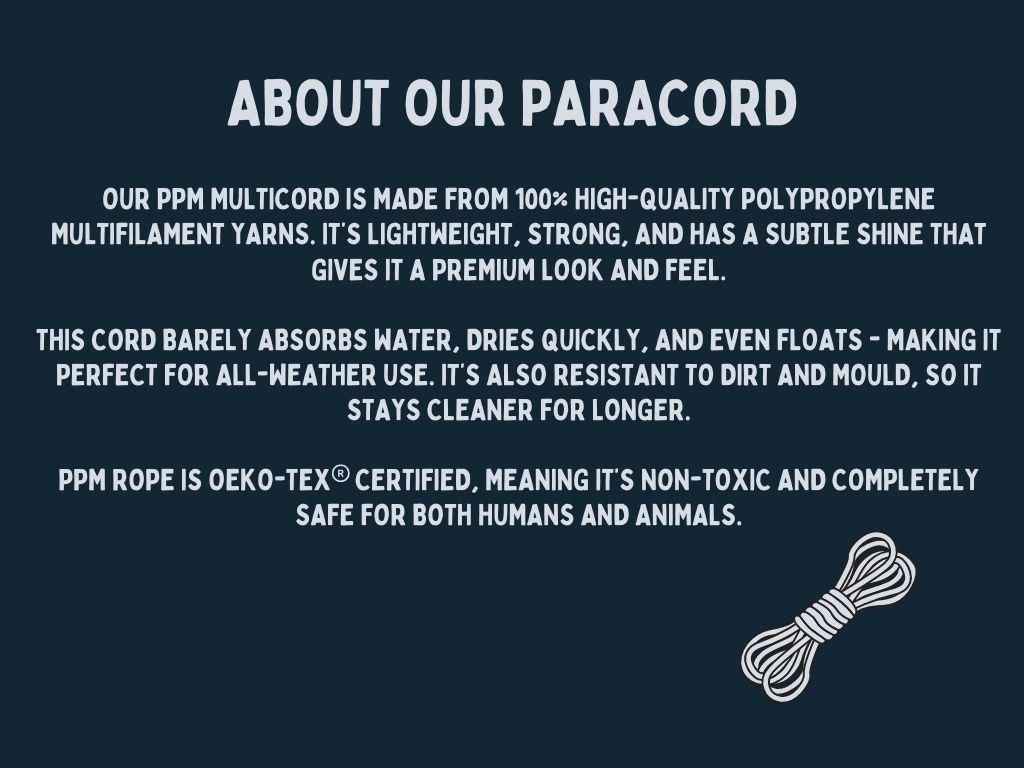 ABOUT OUR PARACORD

OUR PPM MULTICORD IS MADE FROM 100% HIGH-QUALITY POLYPROPYLENE MULTIFILAMENT YARNS. IT'S LIGHTWEIGHT, STRONG, AND HAS A SUBTLE SHINE THAT GIVES IT A PREMIUM LOOK AND FEEL.

THIS CORD BARELY ABSORBS WATER, DRIES QUICKLY, AND EVEN FLOATS - MAKING IT PERFECT FOR ALL-WEATHER USE. IT'S ALSO RESISTANT TO DIRT AND MOULD, SO IT STAYS CLEANER FOR LONGER.

PPM ROPE IS OEKO-TEX® CERTIFIED, MEANING IT'S NON-TOXIC AND COMPLETELY SAFE FOR BOTH HUMANS AND ANIMALS.