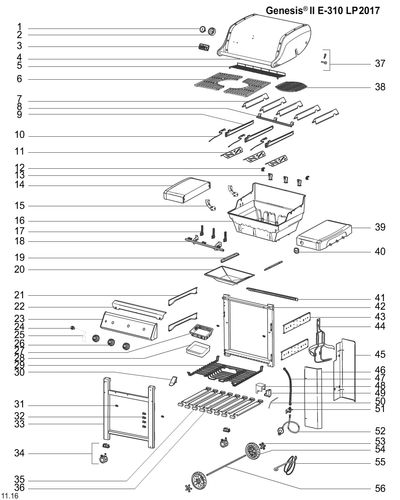 Genesis® II E-310 LP 2017

1
2
3
4
5
6
7
8
9
10
11
12
13
14
15
16
17
18
19
20
21
22
23
24
25
26
27
28
29
30
31
32
33
34
35
36

37
38
39
40
41
42
43
44
45
46
47
48
49
50
51
52
53
54
55
56

11.16