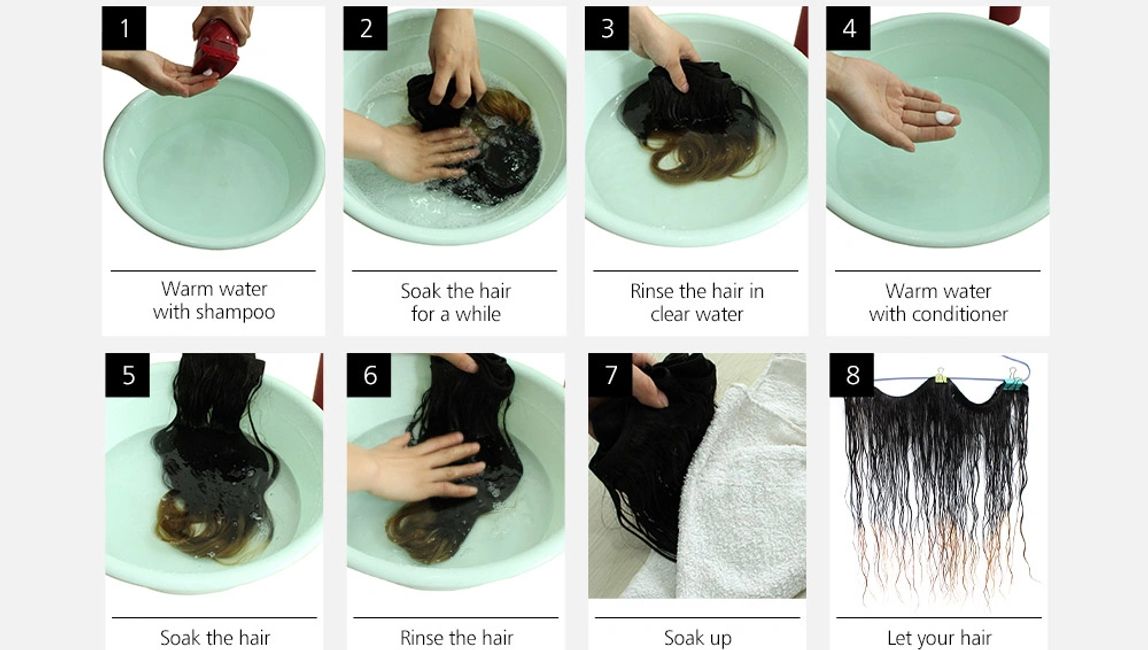 1

Warm water with shampoo

2

Soak the hair for a while

3

Rinse the hair in clear water

4

Warm water with conditioner

5

Soak the hair

6

Rinse the hair

7

Soak up

8

Let your hair