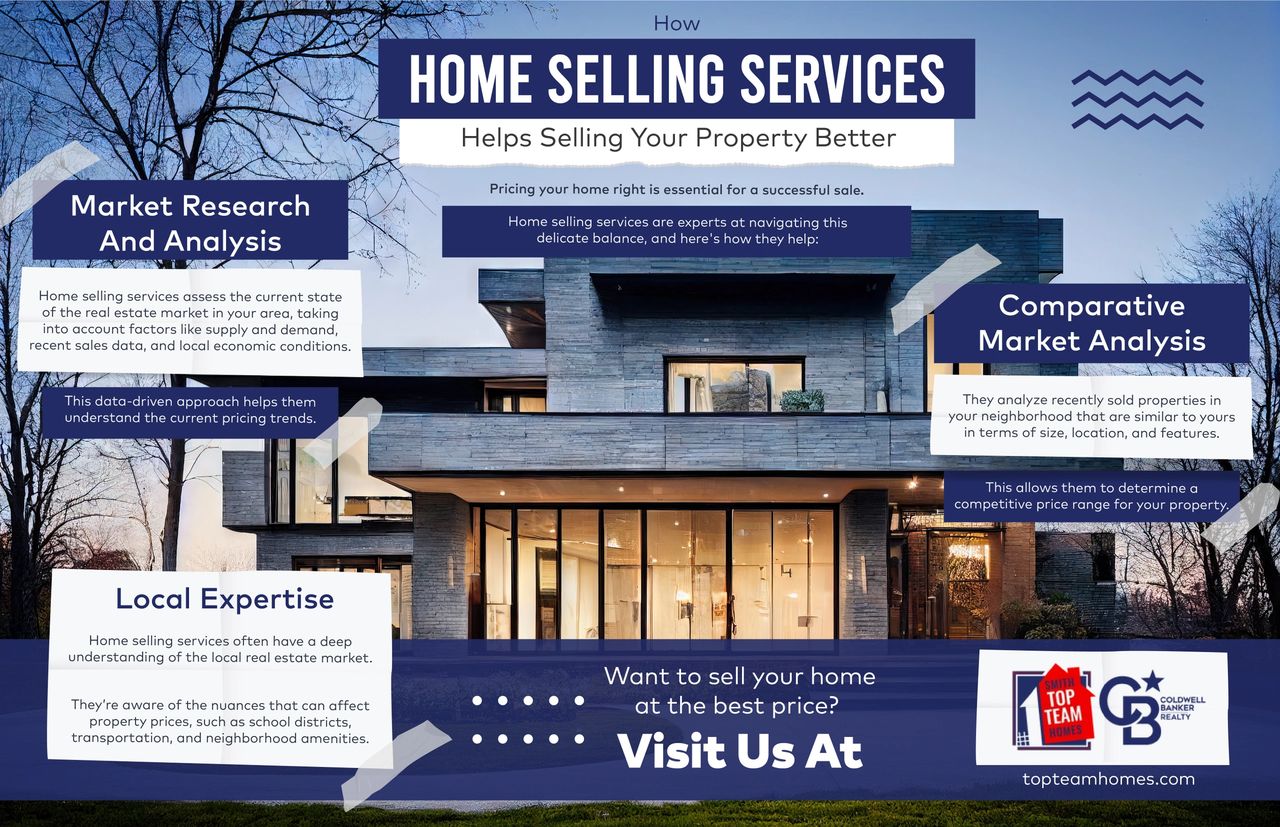 How

HOME SELLING SERVICES

Helps Selling Your Property Better

Pricing your home right is essential for a successful sale.

Home selling services are experts at navigating this delicate balance, and here's how they help:

Market Research And Analysis

Home selling services assess the current state of the real estate market in your area, taking into account factors like supply and demand, recent sales data, and local economic conditions.

This data-driven approach helps them understand the current pricing trends.

Comparative Market Analysis

They analyze recently sold properties in your neighborhood that are similar to yours in terms of size, location, and features.

This allows them to determine a competitive price range for your property.

Local Expertise

Home selling services often have a deep understanding of the local real estate market.

They're aware of the nuances that can affect property prices, such as school districts, transportation, and neighborhood amenities.

Want to sell your home at the best price?

Visit Us At

SMITH TOP TEAM HOMES

CB COLDWELL BANKER REALTY

topteamhomes.com