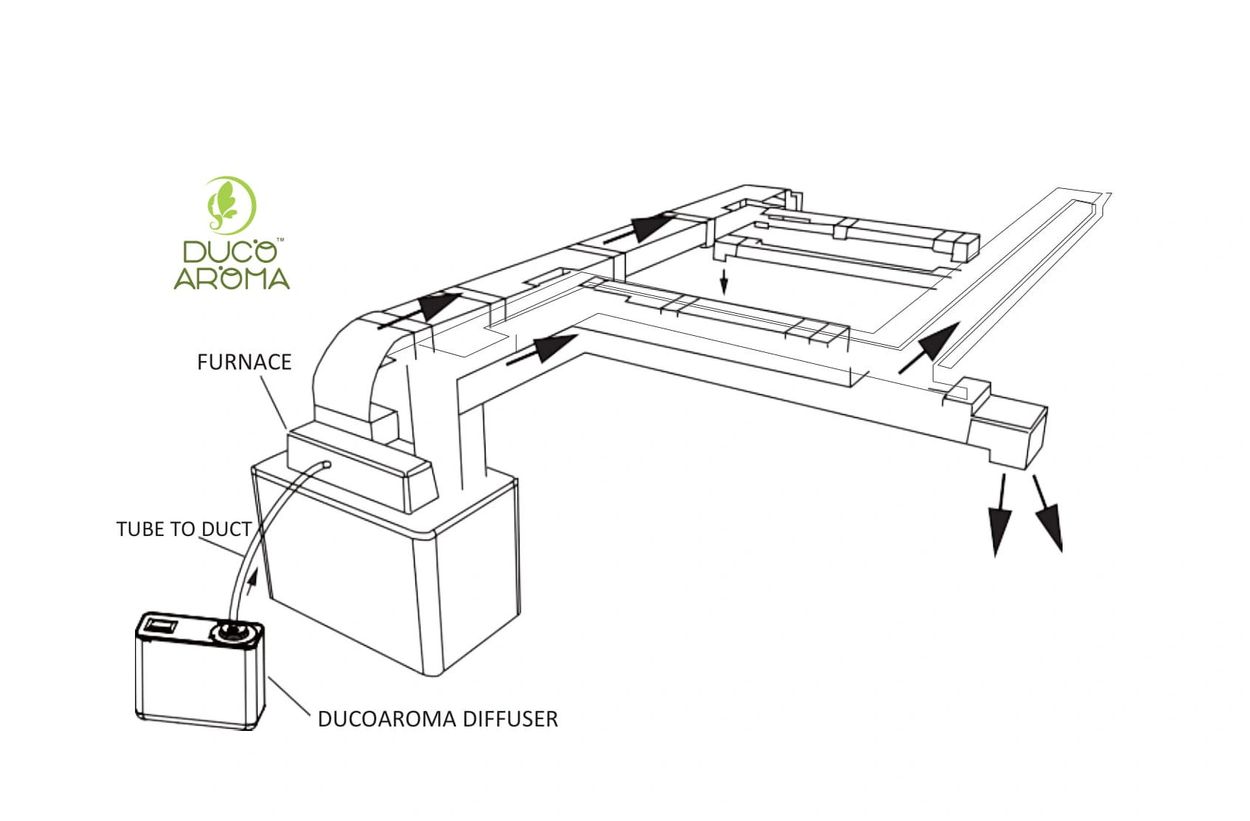 DUCO™
AROMA

FURNACE

TUBE TO DUCT

DUCOAROMA DIFFUSER