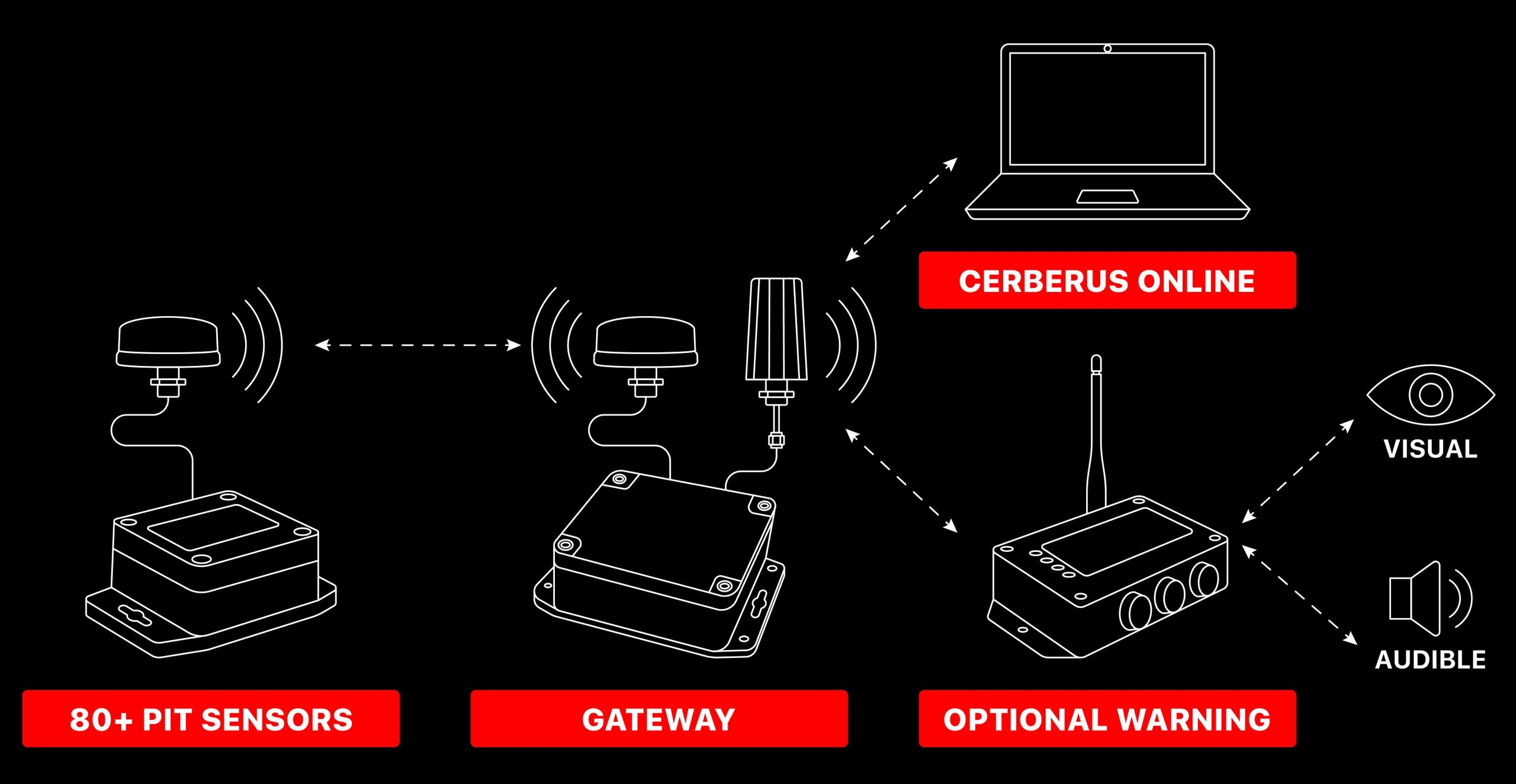 CERBERUS ONLINE

VISUAL

AUDIBLE

80+ PIT SENSORS

GATEWAY

OPTIONAL WARNING