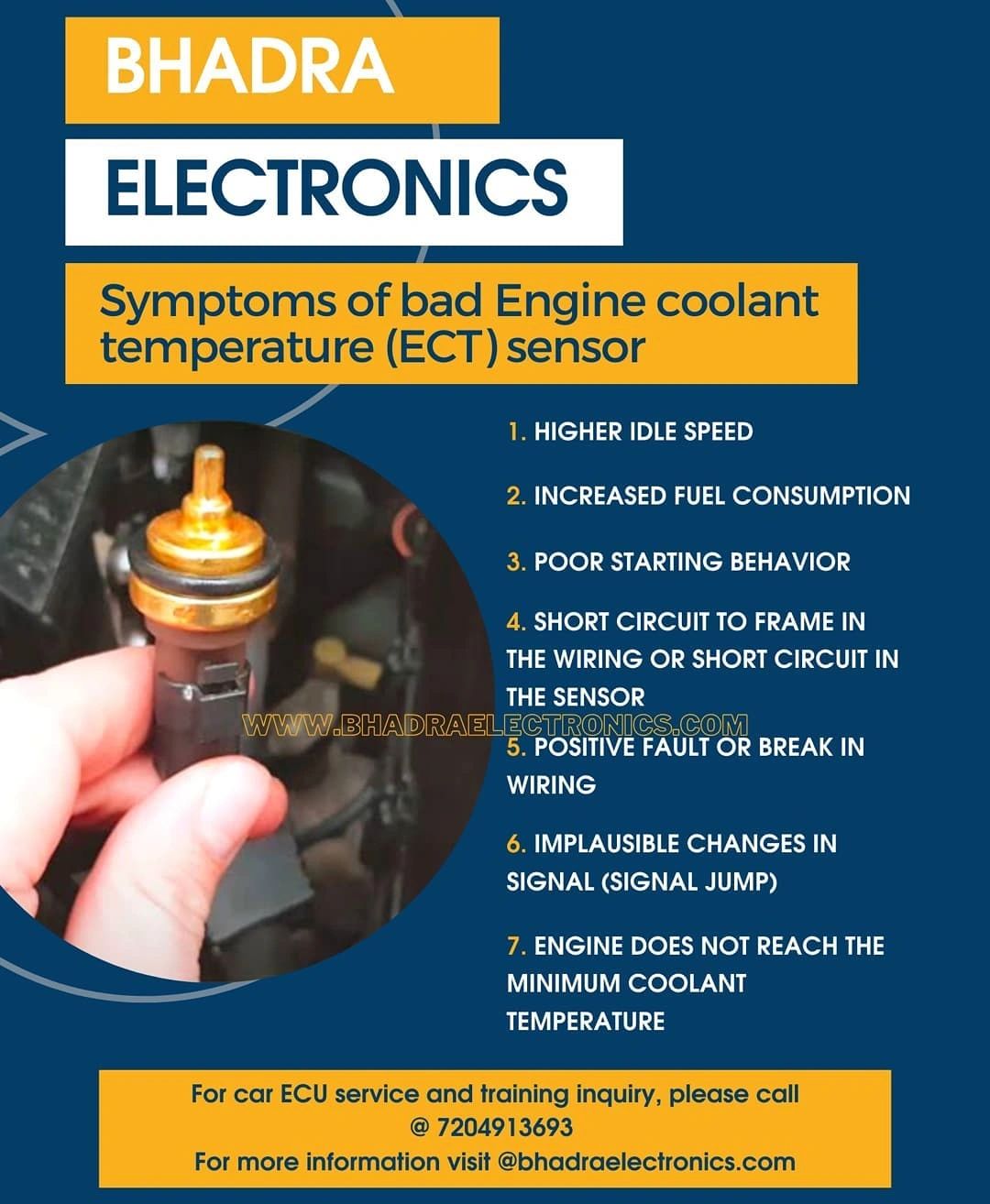 BHADRA

ELECTRONICS

Symptoms of bad Engine coolant temperature (ECT) sensor

1. HIGHER IDLE SPEED

2. INCREASED FUEL CONSUMPTION

3. POOR STARTING BEHAVIOR

4. SHORT CIRCUIT TO FRAME IN THE WIRING OR SHORT CIRCUIT IN THE SENSOR

WWW.BHADRAELECTRONICS.COM

5. POSITIVE FAULT OR BREAK IN WIRING

6. IMPLAUSIBLE CHANGES IN SIGNAL (SIGNAL JUMP)

7. ENGINE DOES NOT REACH THE MINIMUM COOLANT TEMPERATURE

For car ECU service and training inquiry, please call @ 7204913693
For more information visit @bhadraelectronics.com