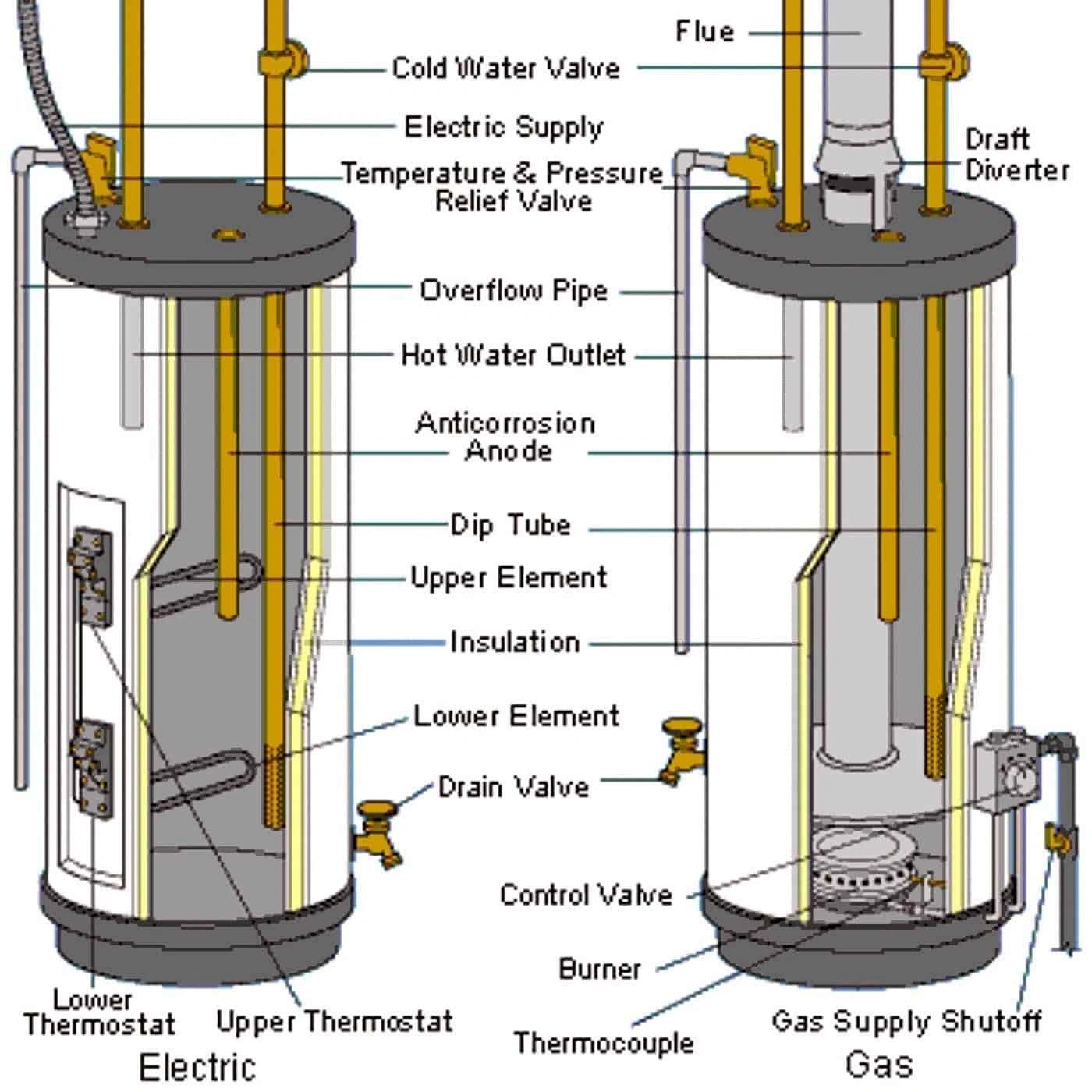 Flue
Cold Water Valve
Electric Supply
Draft Diverter
Temperature & Pressure Relief Valve
Overflow Pipe
Hot Water Outlet
Anticorrosion Anode
Dip Tube
Upper Element
Insulation
Lower Element
Drain Valve
Control Valve
Burner
Thermocouple
Lower Thermostat
Upper Thermostat
Gas Supply Shutoff
Electric
Gas