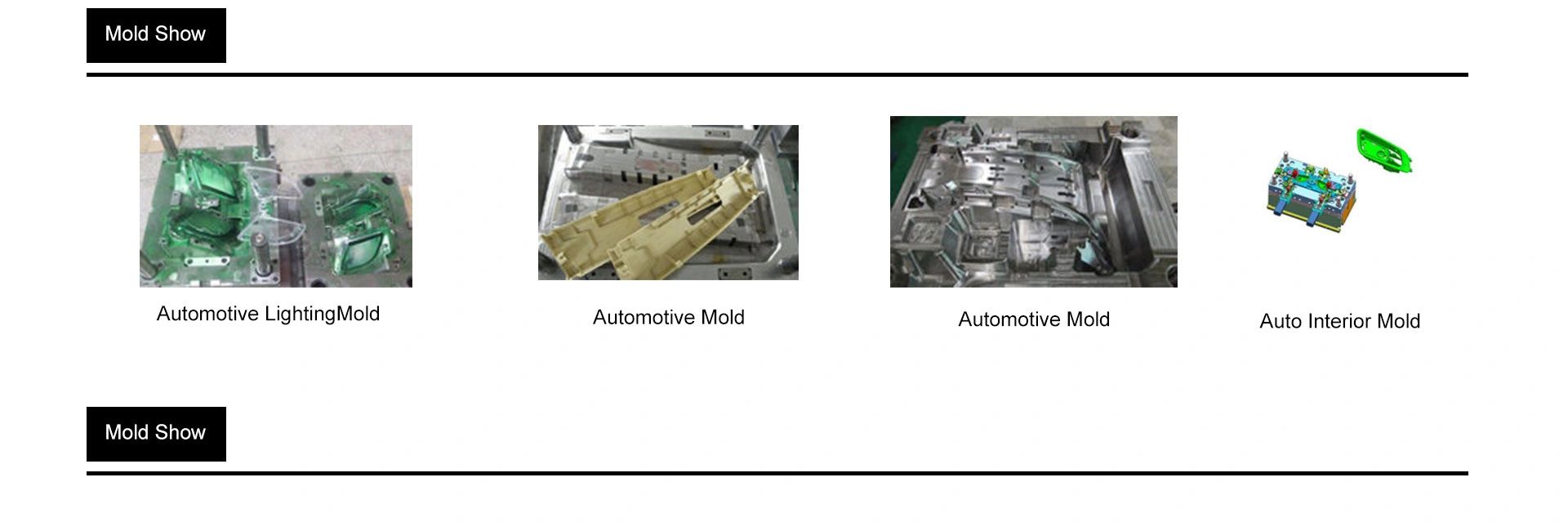 Mold Show

Automotive LightingMold

Automotive Mold

Automotive Mold

Auto Interior Mold

Mold Show