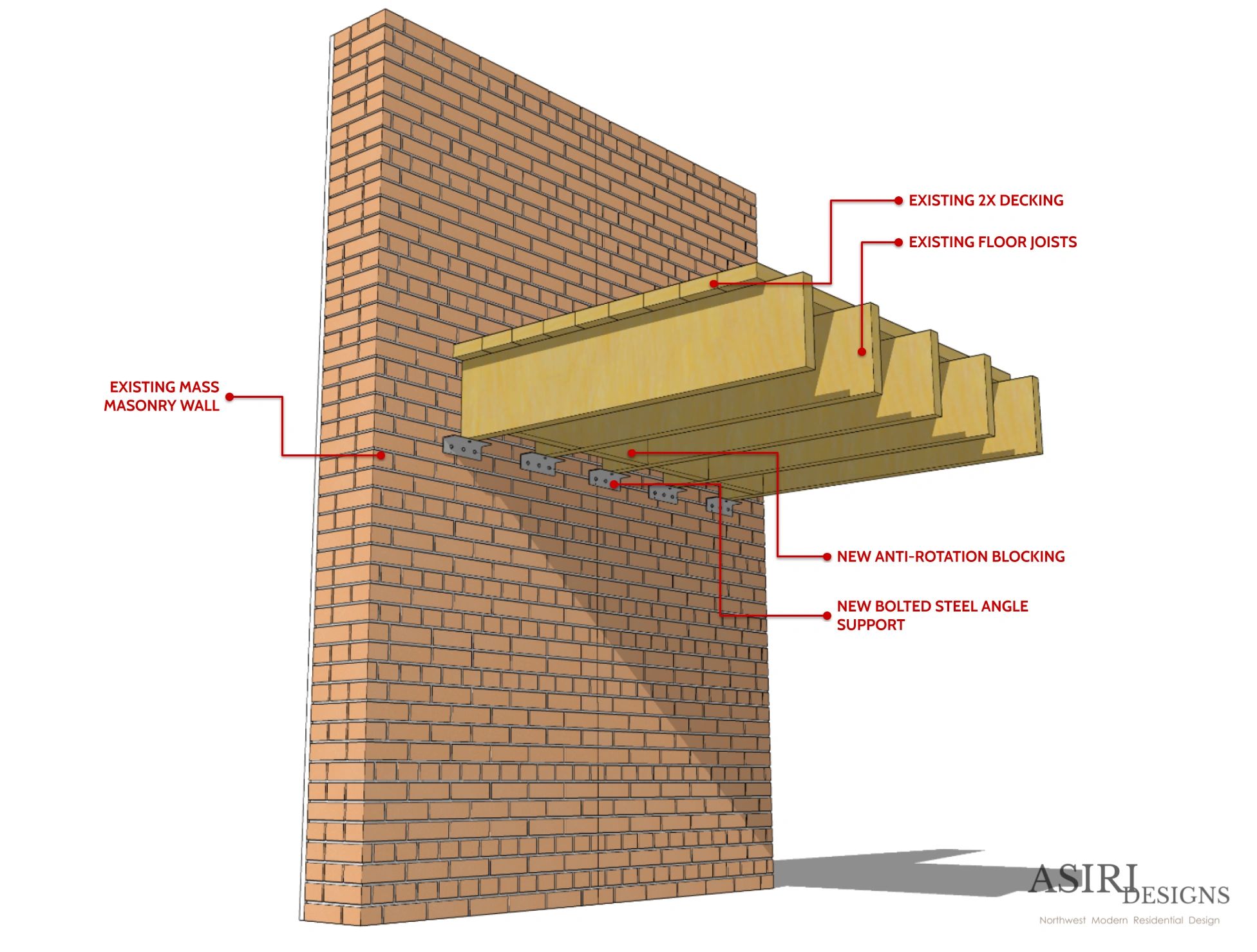 EXISTING 2X DECKING

EXISTING FLOOR JOISTS

EXISTING MASS MASONRY WALL

NEW ANTI-ROTATION BLOCKING

NEW BOLTED STEEL ANGLE SUPPORT

ASIRI DESIGNS
Northwest Modern Residential Design