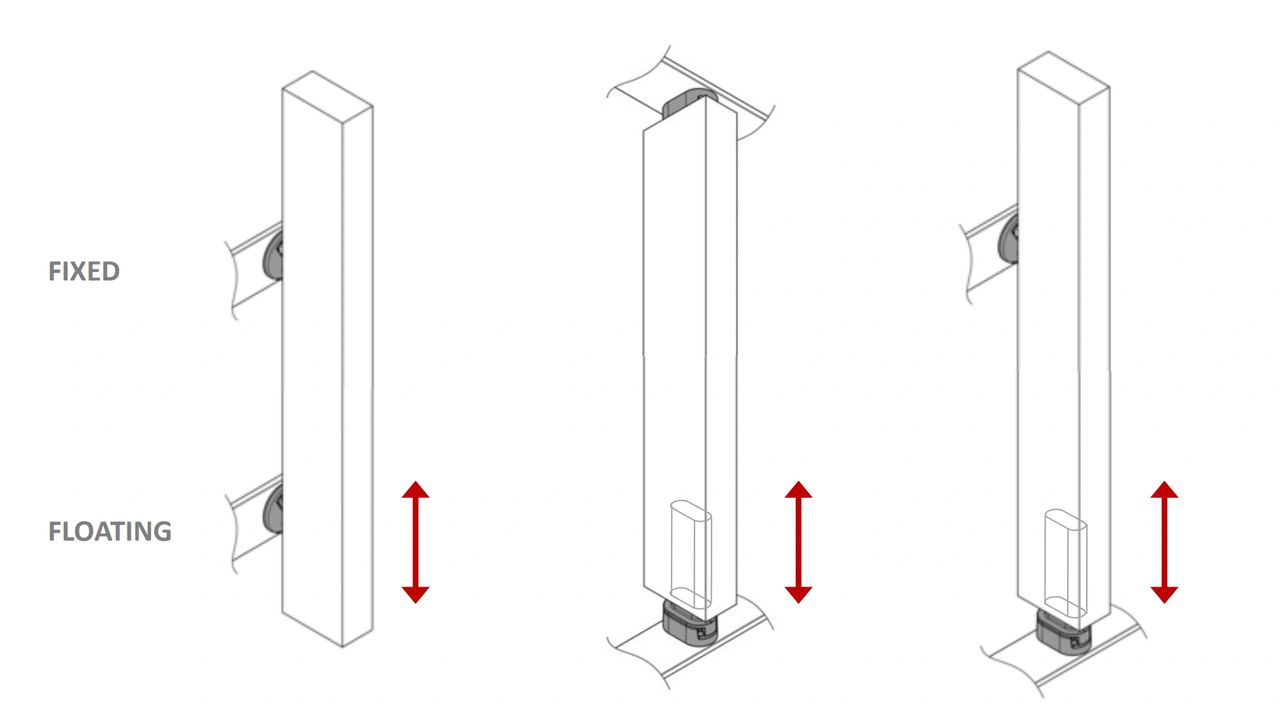 FIXED

FLOATING