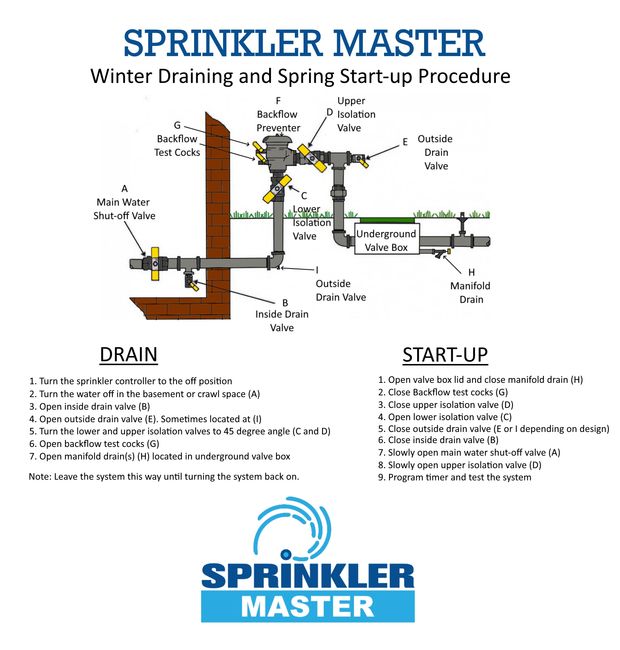 SPRINKLER MASTER

Winter Draining and Spring Start-up Procedure

F
Backflow
Preventer

D

Upper
Isolation
Valve

G
Backflow
Test Cocks

E

Outside
Drain
Valve

A
Main Water
Shut-off Valve

C
Lower
Isolation
Valve

Underground
Valve Box

I

Outside
Drain Valve

H
Manifold
Drain

B
Inside Drain
Valve

DRAIN

1. Turn the sprinkler controller to the off position
2. Turn the water off in the basement or crawl space (A)
3. Open inside drain valve (B)
4. Open outside drain valve (E). Sometimes located at (I)
5. Turn the lower and upper isolation valves to 45 degree angle (C and D)
6. Open backflow test cocks (G)
7. Open manifold drain(s) (H) located in underground valve box

Note: Leave the system this way until turning the system back on.

START-UP

1. Open valve box lid and close manifold drain (H)
2. Close Backflow test cocks (G)
3. Close upper isolation valve (D)
4. Open lower isolation valve (C)
5. Close outside drain valve (E or I depending on design)
6. Close inside drain valve (B)
7. Slowly open main water shut-off valve (A)
8. Slowly open upper isolation valve (D)
9. Program timer and test the system

SPRINKLER
MASTER