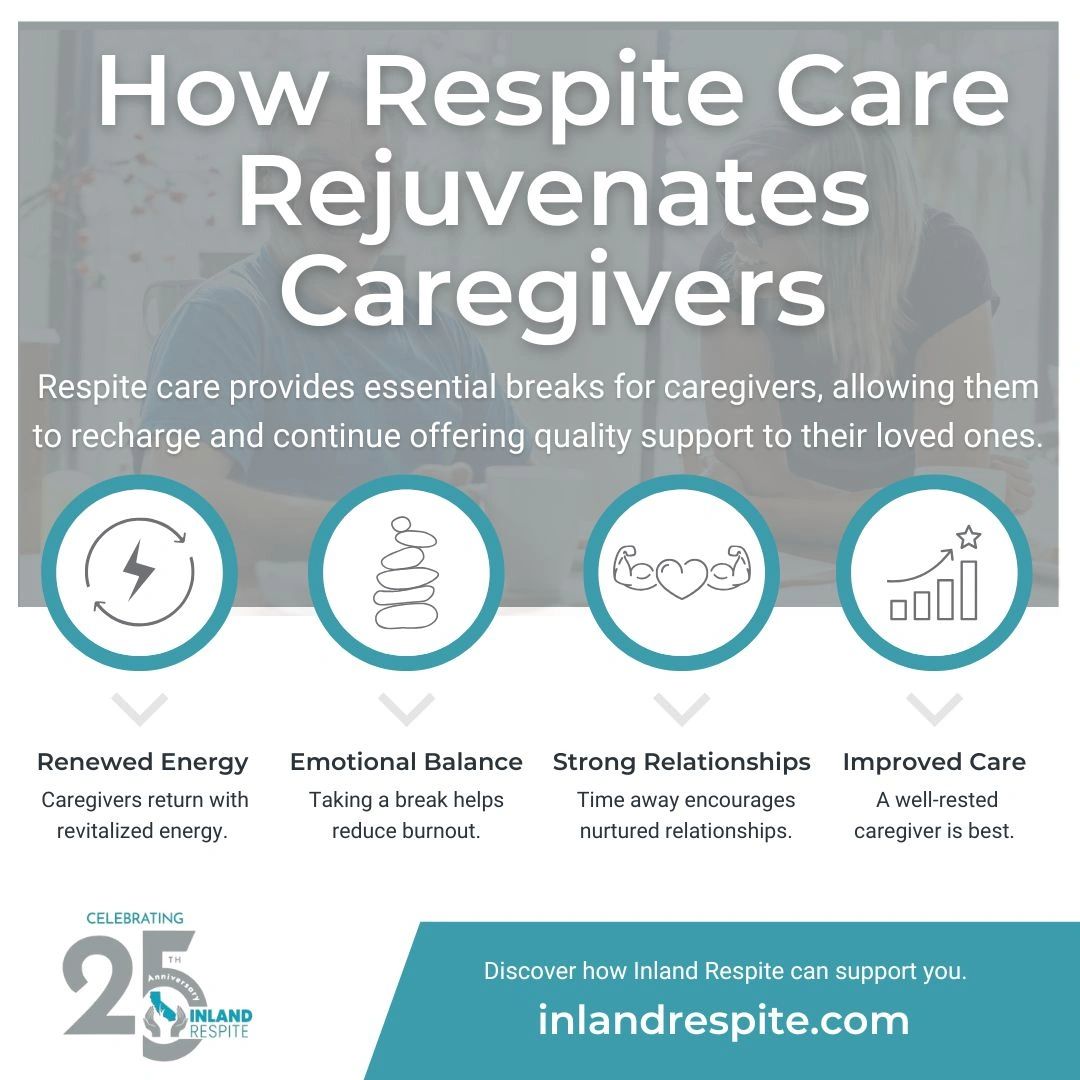 How Respite Care Rejuvenates Caregivers

Respite care provides essential breaks for caregivers, allowing them to recharge and continue offering quality support to their loved ones.

Renewed Energy
Caregivers return with revitalized energy.

Emotional Balance
Taking a break helps reduce burnout.

Strong Relationships
Time away encourages nurtured relationships.

Improved Care
A well-rested caregiver is best.

CELEBRATING
25 TH Anniversary
INLAND RESPITE

Discover how Inland Respite can support you.
inlandrespite.com