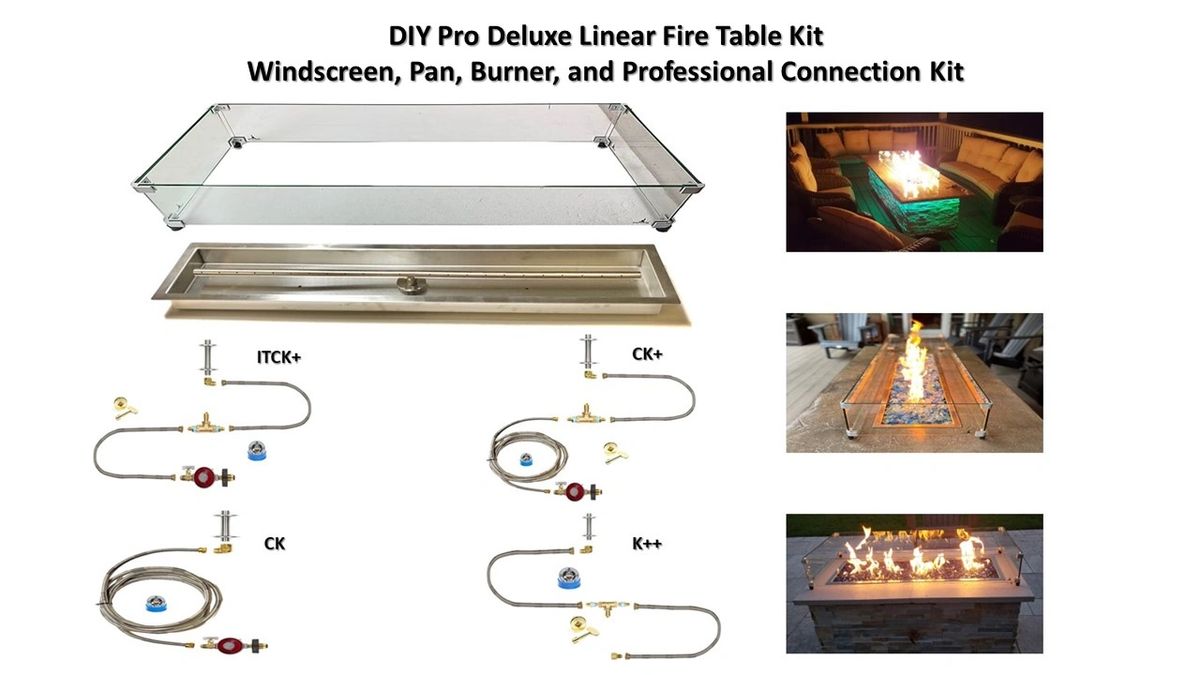 DIY Pro Deluxe Linear Fire Table Kit
Windscreen, Pan, Burner, and Professional Connection Kit

ITCK+

CK+

CK

K++