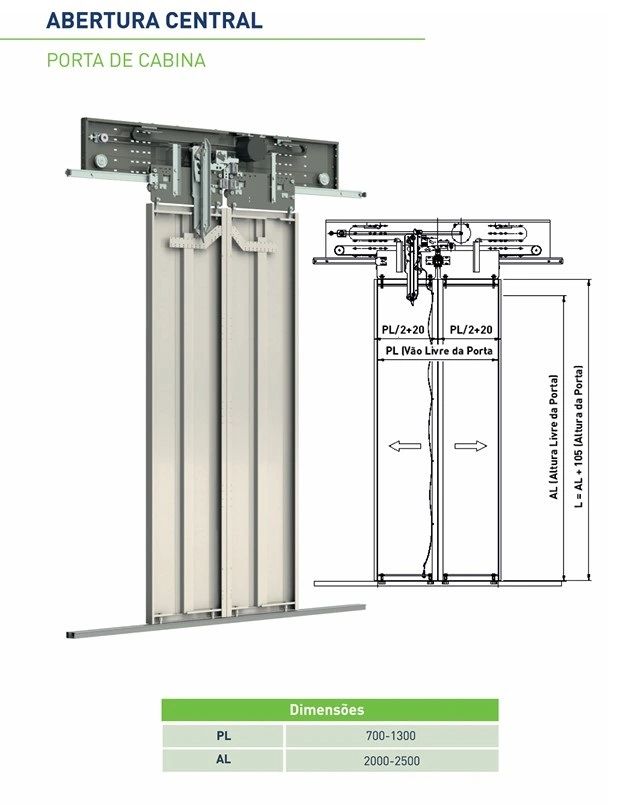 ABERTURA CENTRAL

PORTA DE CABINA

PL/2+20

PL/2+20

PL (Vão Livre da Porta

AL (Altura Livre da Porta)

L = AL + 105 (Altura da Porta)

| Dimensões | |
|---|---|
| PL | 700-1300 |
| AL | 2000-2500 |