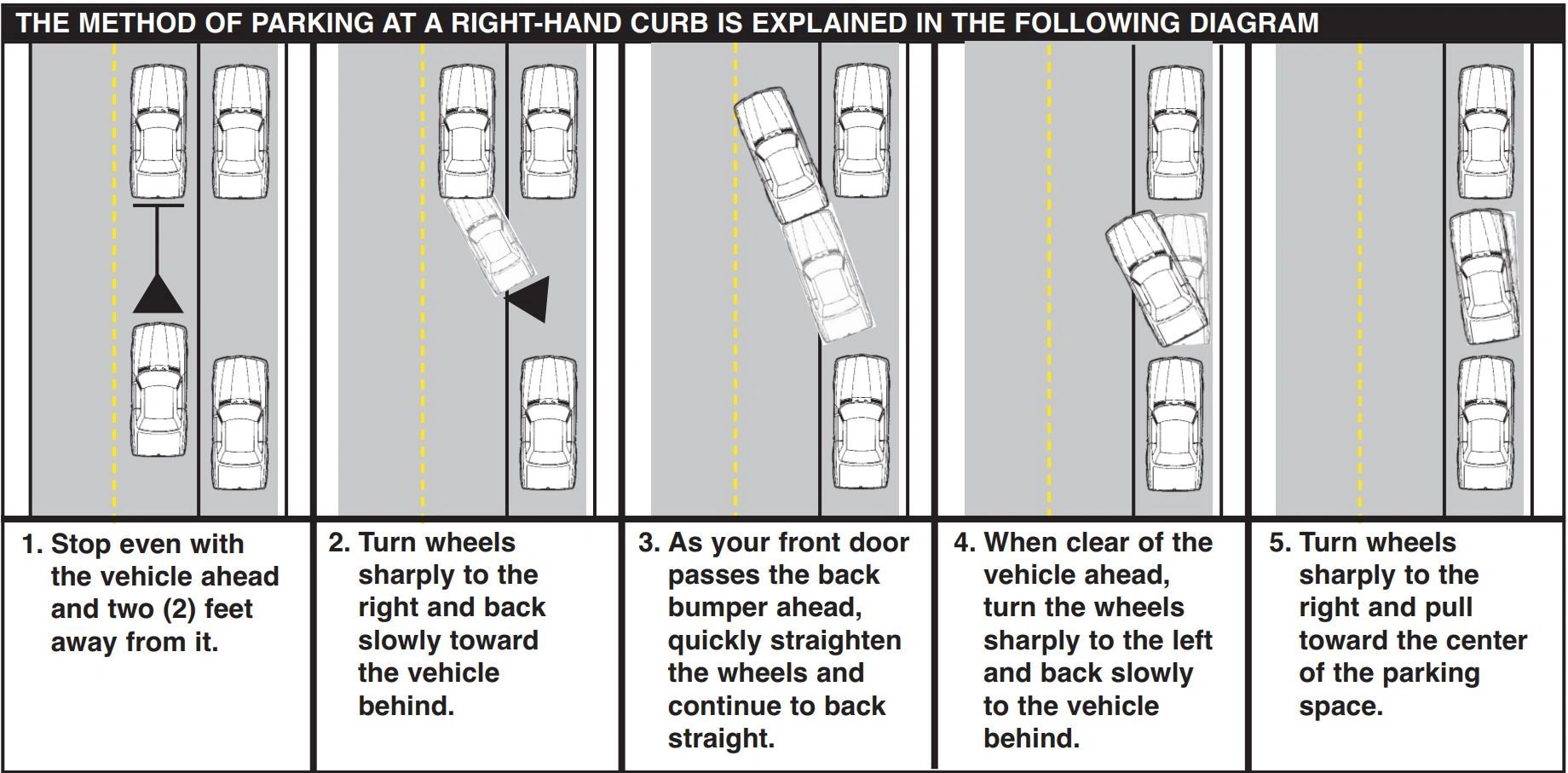 THE METHOD OF PARKING AT A RIGHT-HAND CURB IS EXPLAINED IN THE FOLLOWING DIAGRAM

1. Stop even with the vehicle ahead and two (2) feet away from it.

2. Turn wheels sharply to the right and back slowly toward the vehicle behind.

3. As your front door passes the back bumper ahead, quickly straighten the wheels and continue to back straight.

4. When clear of the vehicle ahead, turn the wheels sharply to the left and back slowly to the vehicle behind.

5. Turn wheels sharply to the right and pull toward the center of the parking space.