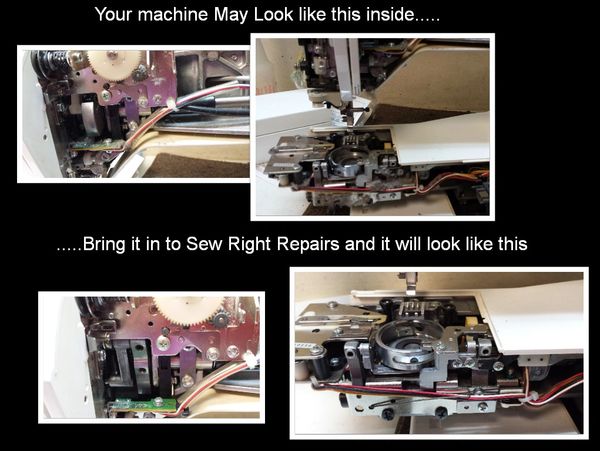 Your machine May Look like this inside.....

.....Bring it in to Sew Right Repairs and it will look like this