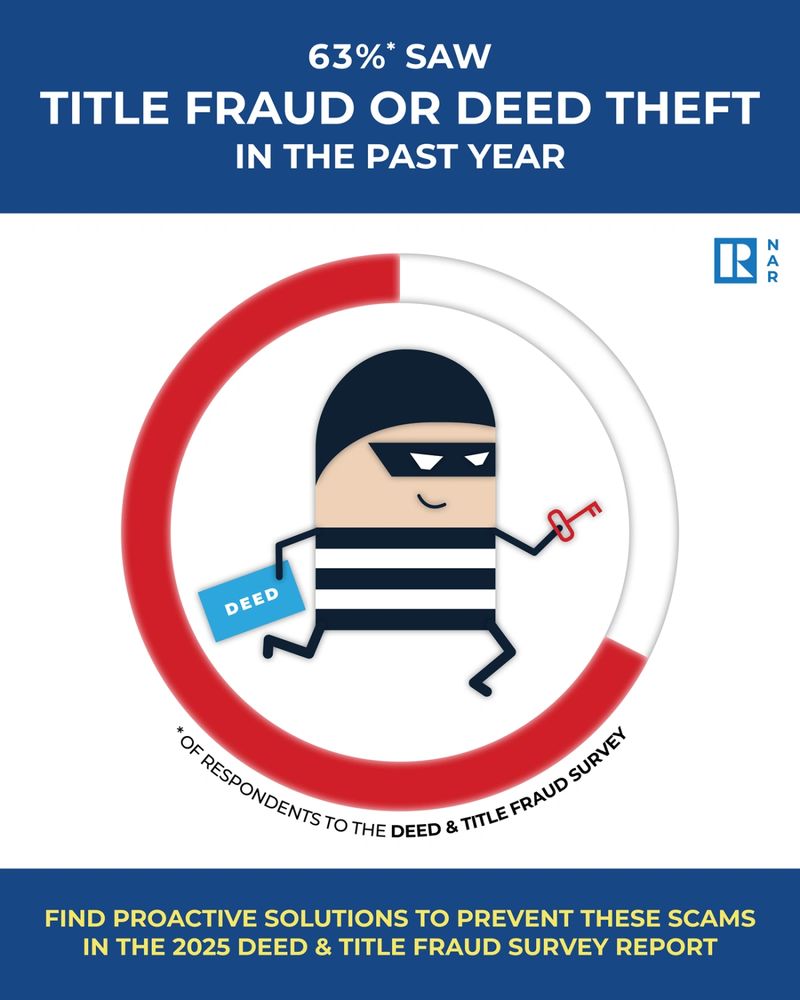 63%* SAW
TITLE FRAUD OR DEED THEFT
IN THE PAST YEAR

R NAR

DEED

* OF RESPONDENTS TO THE DEED & TITLE FRAUD SURVEY

FIND PROACTIVE SOLUTIONS TO PREVENT THESE SCAMS IN THE 2025 DEED & TITLE FRAUD SURVEY REPORT