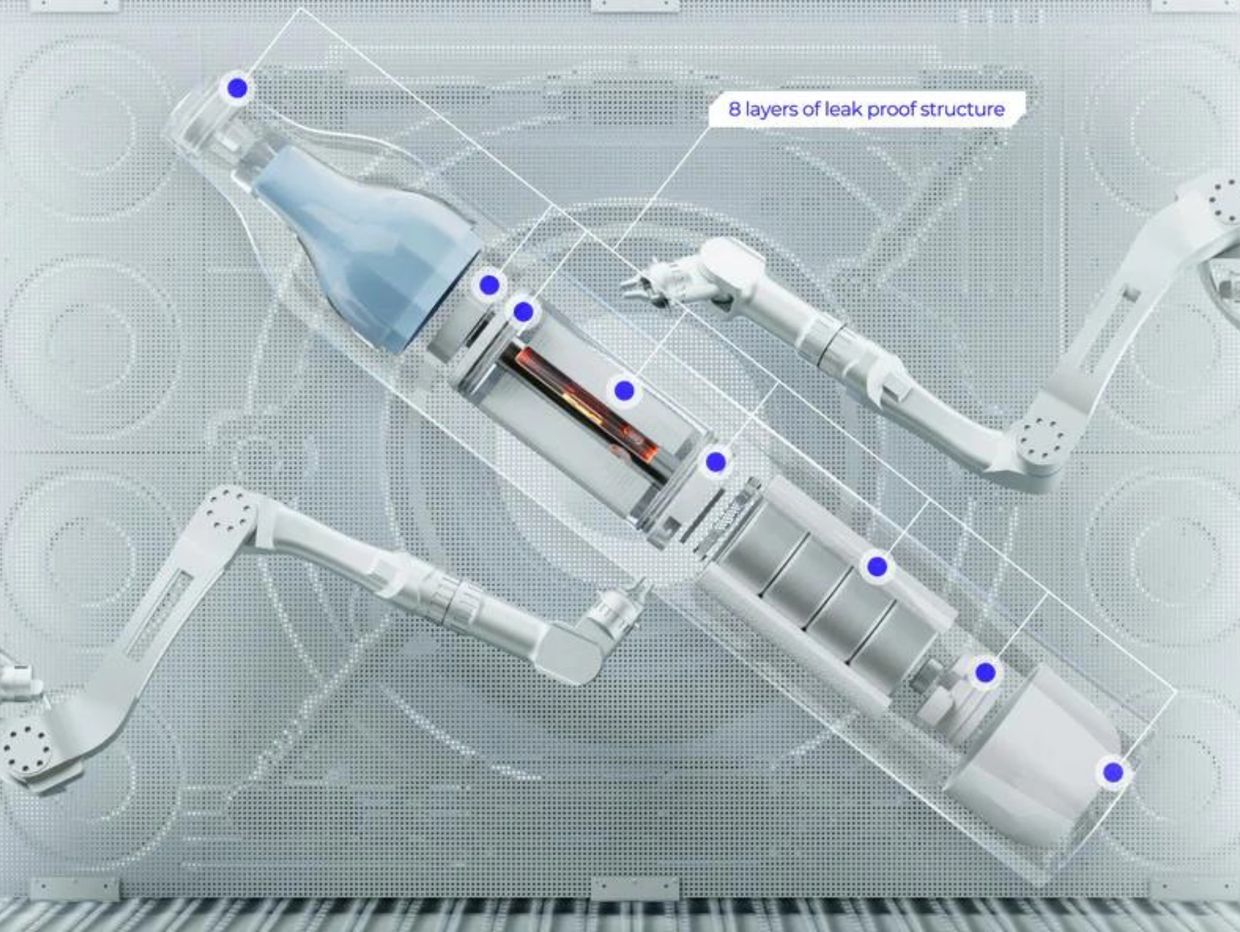 8 layers of leak proof structure