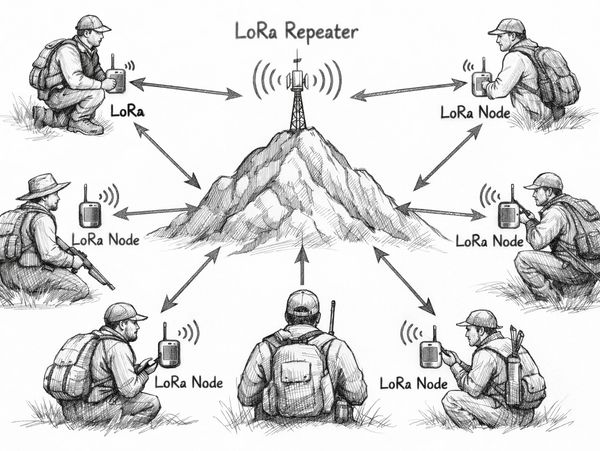 LoRa Repeater

LoRa

LoRa Node

LoRa Node

LoRa Node

LoRa Node

LoRa Node