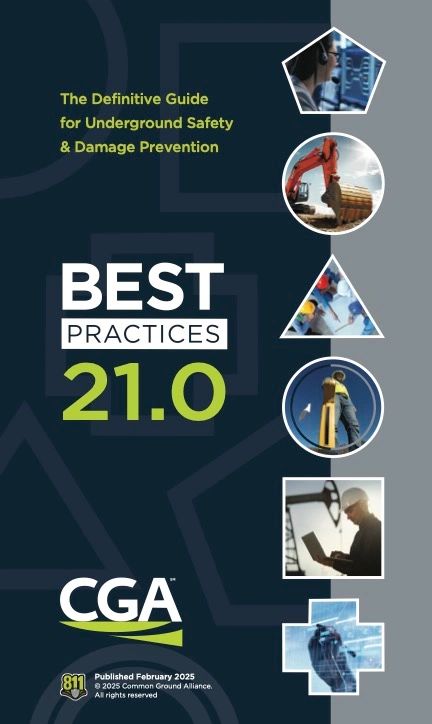 The Definitive Guide for Underground Safety & Damage Prevention

BEST
PRACTICES
21.0

CGA™

811

Published February 2025
© 2025 Common Ground Alliance.
All rights reserved