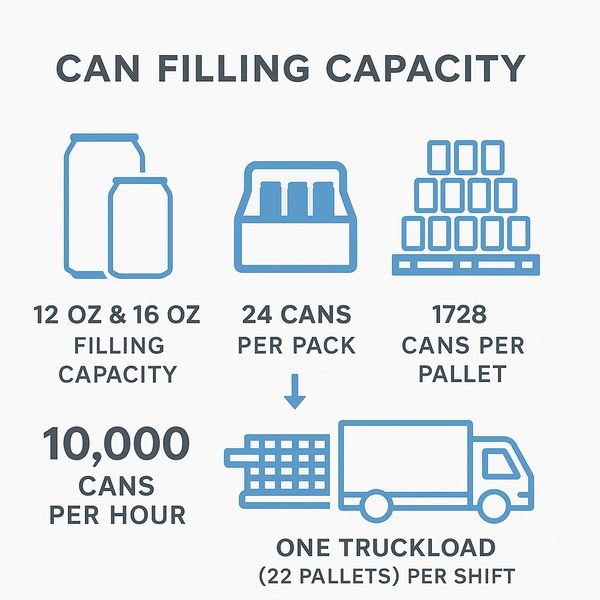 CAN FILLING CAPACITY

12 OZ & 16 OZ FILLING CAPACITY

24 CANS PER PACK

1728 CANS PER PALLET

10,000 CANS PER HOUR

ONE TRUCKLOAD (22 PALLETS) PER SHIFT