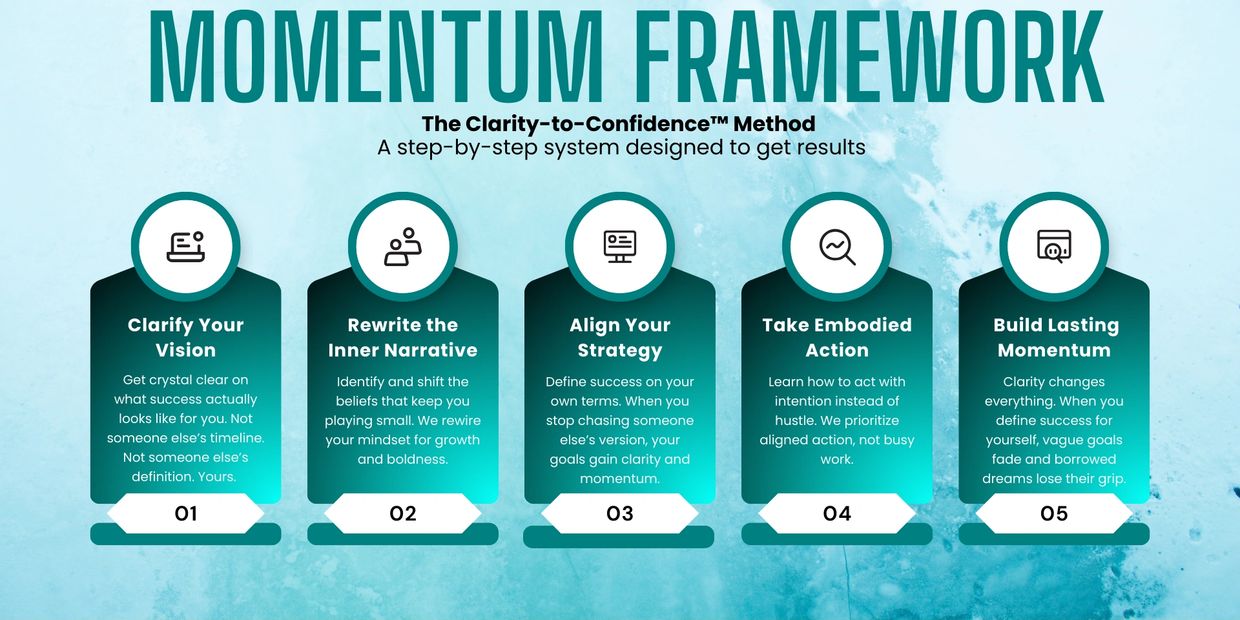 MOMENTUM FRAMEWORK

The Clarity-to-Confidence™ Method
A step-by-step system designed to get results

Clarify Your Vision

Get crystal clear on what success actually looks like for you. Not someone else's timeline. Not someone else's definition. Yours.

01

Rewrite the Inner Narrative

Identify and shift the beliefs that keep you playing small. We rewire your mindset for growth and boldness.

02

Align Your Strategy

Define success on your own terms. When you stop chasing someone else's version, your goals gain clarity and momentum.

03

Take Embodied Action

Learn how to act with intention instead of hustle. We prioritize aligned action, not busy work.

04

Build Lasting Momentum

Clarity changes everything. When you define success for yourself, vague goals fade and borrowed dreams lose their grip.

05