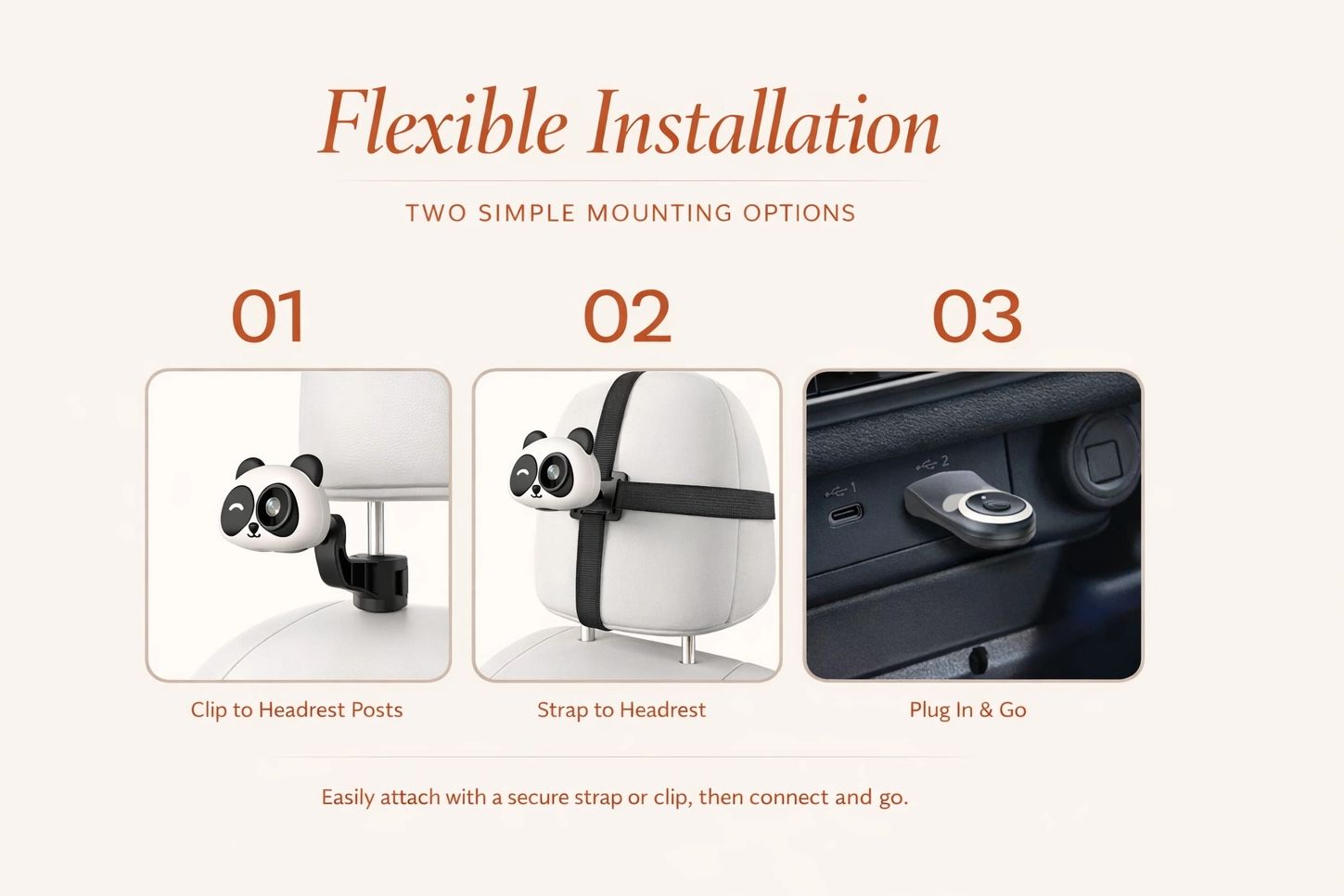 Flexible Installation

TWO SIMPLE MOUNTING OPTIONS

01

02

03

1

2

Clip to Headrest Posts

Strap to Headrest

Plug In & Go

Easily attach with a secure strap or clip, then connect and go.