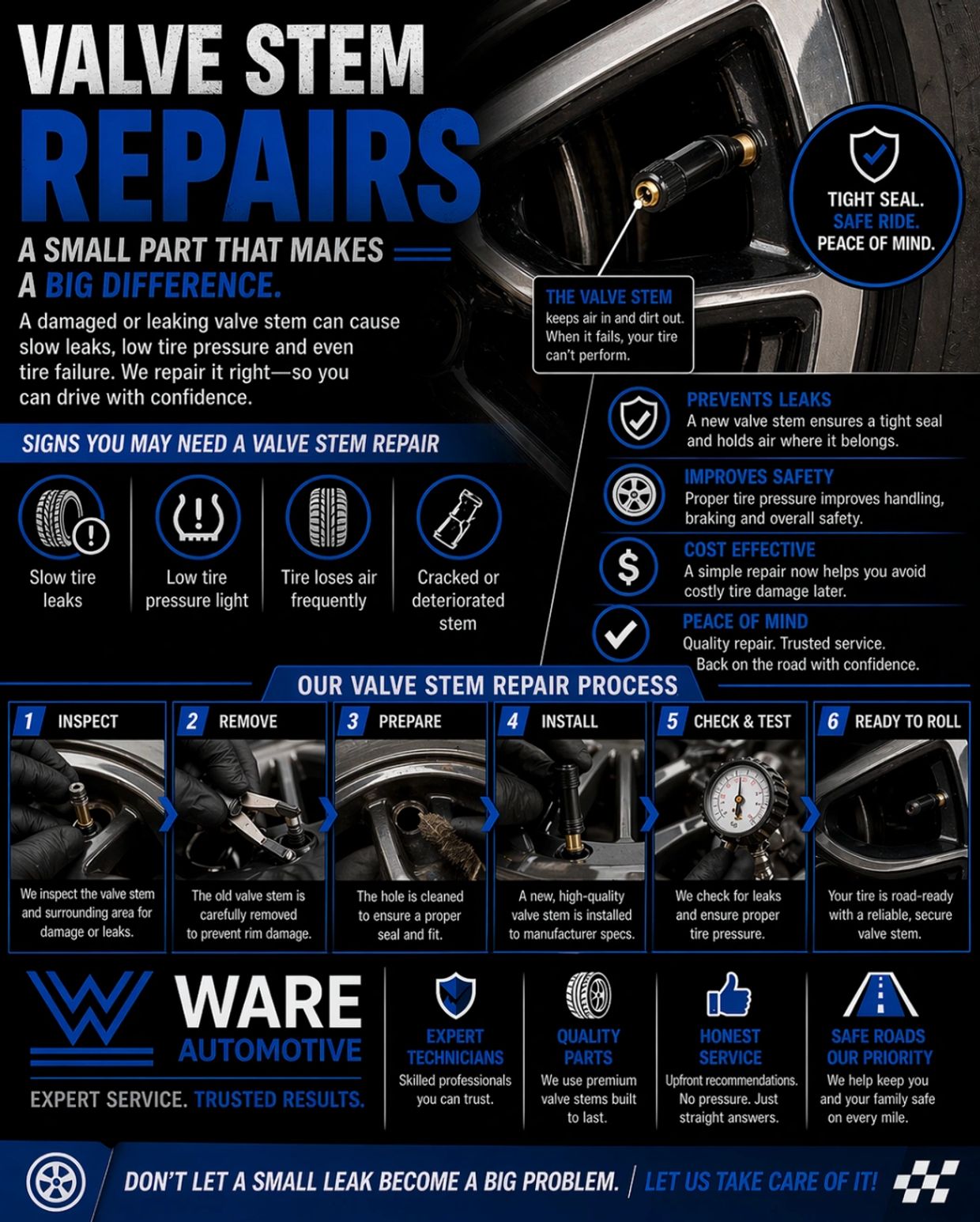 VALVE STEM
REPAIRS

A SMALL PART THAT MAKES A BIG DIFFERENCE.

A damaged or leaking valve stem can cause slow leaks, low tire pressure and even tire failure. We repair it right—so you can drive with confidence.

TIGHT SEAL.
SAFE RIDE.
PEACE OF MIND.

THE VALVE STEM
keeps air in and dirt out. When it fails, your tire can't perform.

SIGNS YOU MAY NEED A VALVE STEM REPAIR

Slow tire leaks

Low tire pressure light

Tire loses air frequently

Cracked or deteriorated stem

PREVENTS LEAKS
A new valve stem ensures a tight seal and holds air where it belongs.

IMPROVES SAFETY
Proper tire pressure improves handling, braking and overall safety.

COST EFFECTIVE
A simple repair now helps you avoid costly tire damage later.

PEACE OF MIND
Quality repair. Trusted service. Back on the road with confidence.

OUR VALVE STEM REPAIR PROCESS

1 INSPECT
We inspect the valve stem and surrounding area for damage or leaks.

2 REMOVE
The old valve stem is carefully removed to prevent rim damage.

3 PREPARE
The hole is cleaned to ensure a proper seal and fit.

4 INSTALL
A new, high-quality valve stem is installed to manufacturer specs.

5 CHECK & TEST
We check for leaks and ensure proper tire pressure.

6 READY TO ROLL
Your tire is road-ready with a reliable, secure valve stem.

WARE
AUTOMOTIVE
EXPERT SERVICE. TRUSTED RESULTS.

EXPERT TECHNICIANS
Skilled professionals you can trust.

QUALITY PARTS
We use premium valve stems built to last.

HONEST SERVICE
Upfront recommendations. No pressure. Just straight answers.

SAFE ROADS OUR PRIORITY
We help keep you and your family safe on every mile.

DON'T LET A SMALL LEAK BECOME A BIG PROBLEM. | LET US TAKE CARE OF IT!