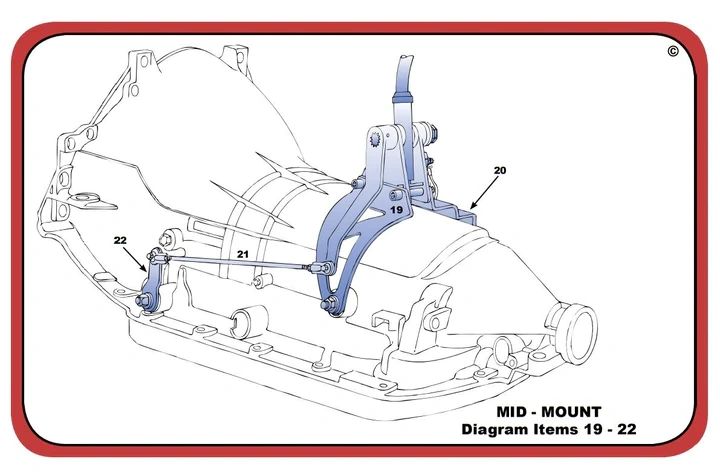 ©

20

19

22

21

MID - MOUNT
Diagram Items 19 - 22