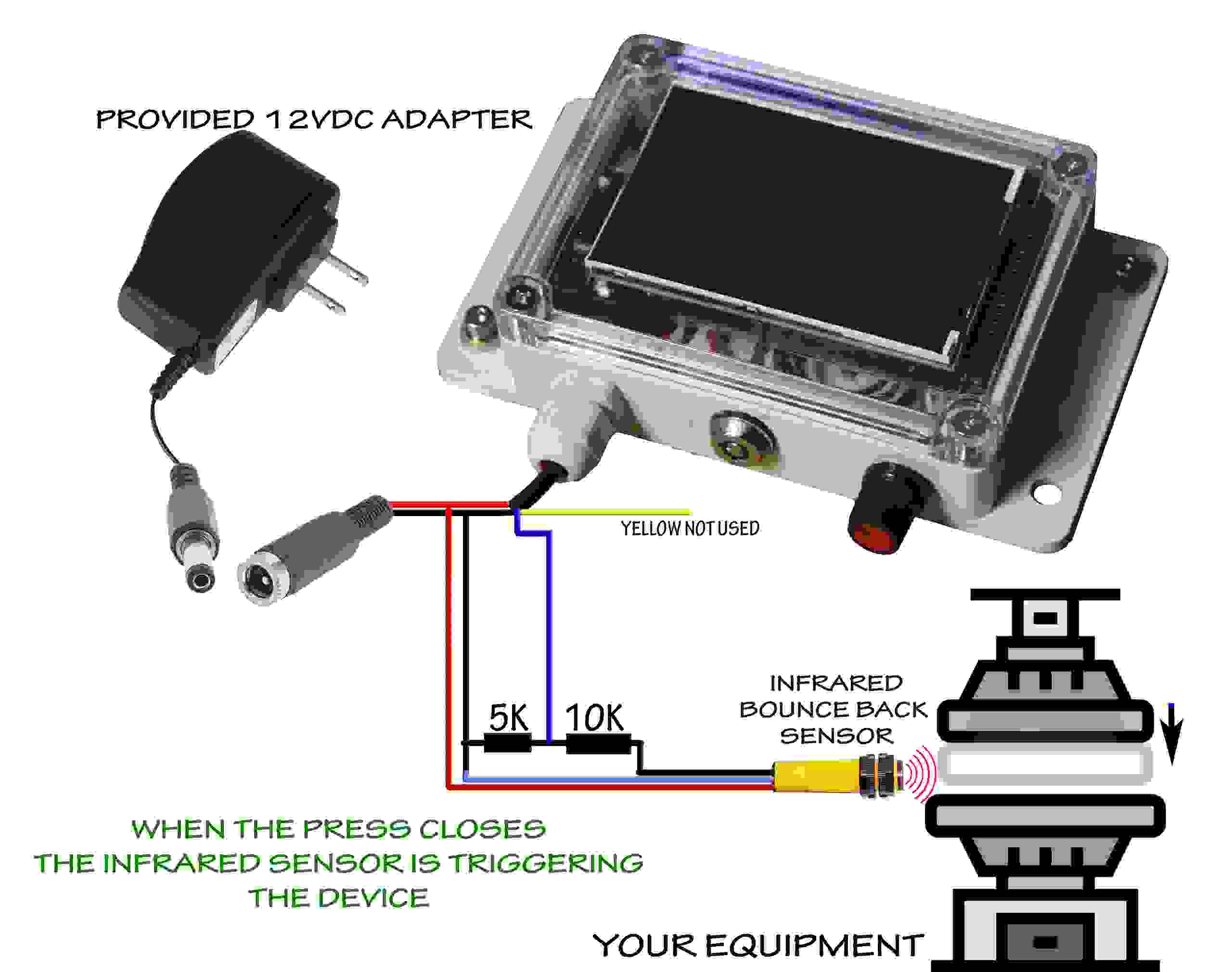 PROVIDED 12VDC ADAPTER

YELLOW NOT USED

5K

10K

INFRARED BOUNCE BACK SENSOR

WHEN THE PRESS CLOSES THE INFRARED SENSOR IS TRIGGERING THE DEVICE

YOUR EQUIPMENT