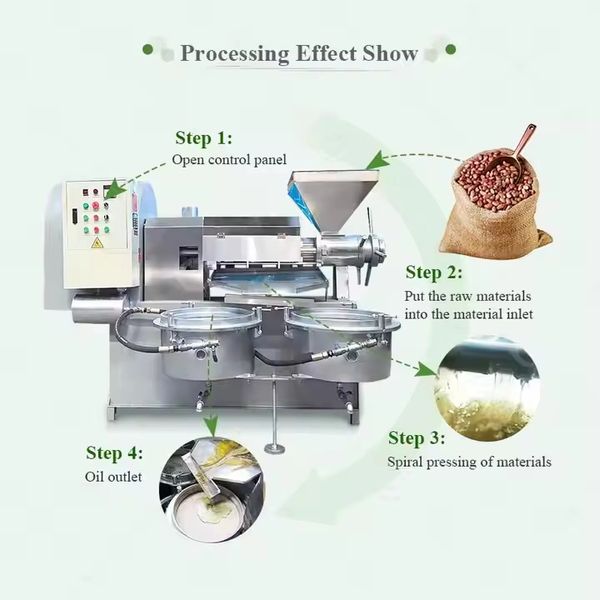 Processing Effect Show

Step 1:
Open control panel

Step 2:
Put the raw materials into the material inlet

Step 3:
Spiral pressing of materials

Step 4:
Oil outlet