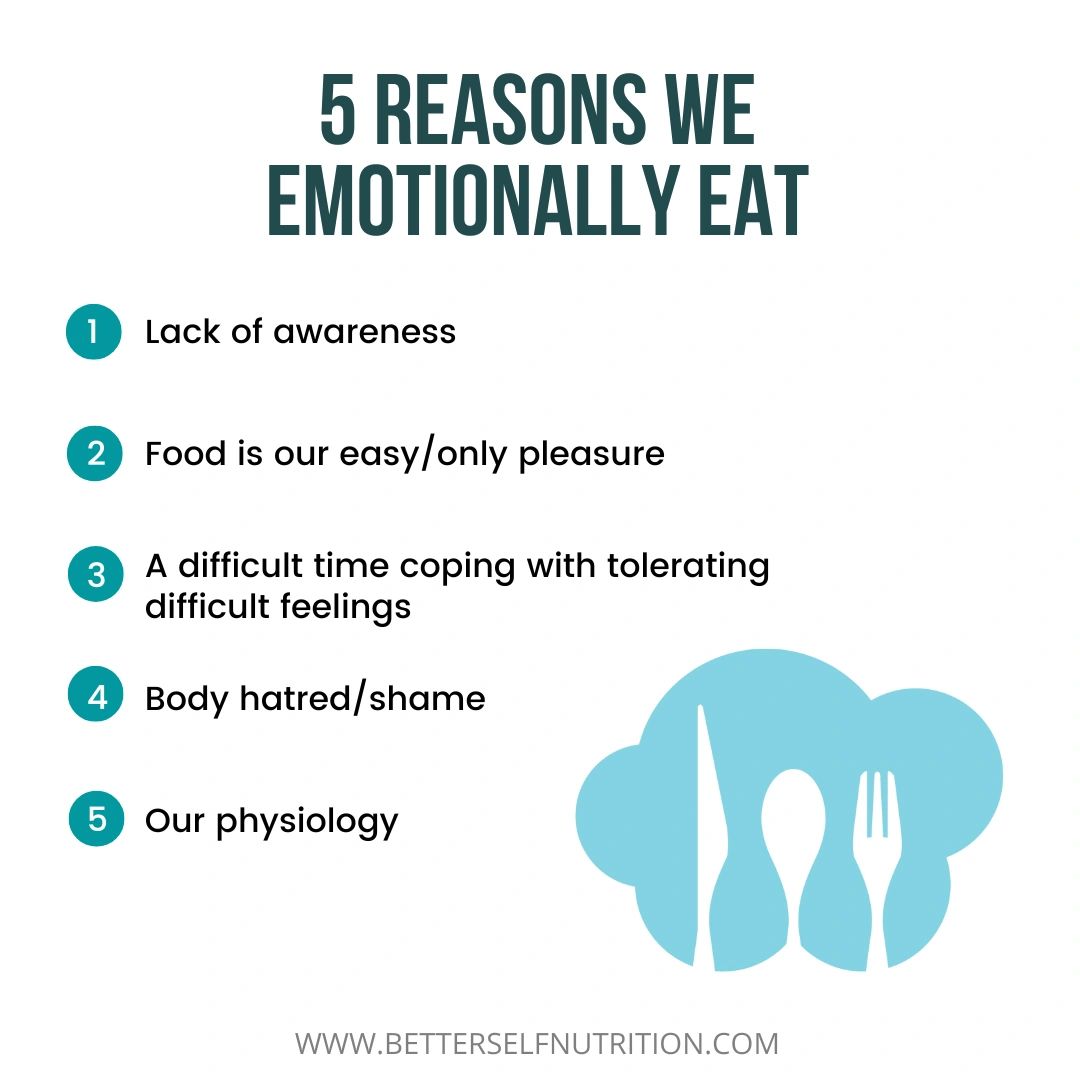 5 REASONS WE EMOTIONALLY EAT

1 Lack of awareness

2 Food is our easy/only pleasure

3 A difficult time coping with tolerating difficult feelings

4 Body hatred/shame

5 Our physiology

WWW.BETTERSELFNUTRITION.COM