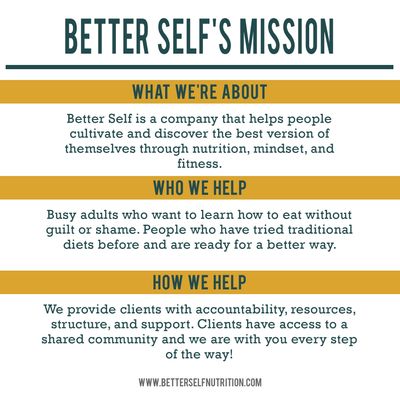 BETTER SELF'S MISSION

WHAT WE'RE ABOUT

Better Self is a company that helps people cultivate and discover the best version of themselves through nutrition, mindset, and fitness.

WHO WE HELP

Busy adults who want to learn how to eat without guilt or shame. People who have tried traditional diets before and are ready for a better way.

HOW WE HELP

We provide clients with accountability, resources, structure, and support. Clients have access to a shared community and we are with you every step of the way!

WWW.BETTERSELFNUTRITION.COM