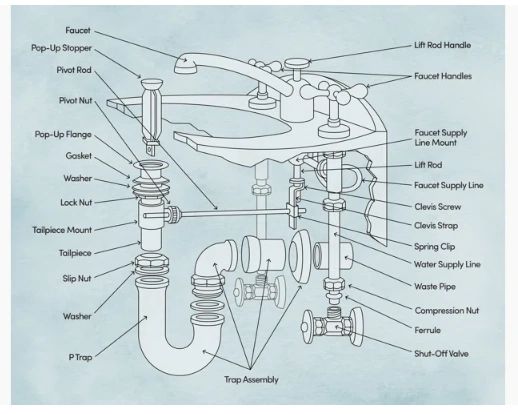 Faucet
Pop-Up Stopper
Pivot Rod
Pivot Nut
Pop-Up Flange
Gasket
Washer
Lock Nut
Tailpiece Mount
Tailpiece
Slip Nut
Washer
P Trap
Trap Assembly
Lift Rod Handle
Faucet Handles
Faucet Supply Line Mount
Lift Rod
Faucet Supply Line
Clevis Screw
Clevis Strap
Spring Clip
Water Supply Line
Waste Pipe
Compression Nut
Ferrule
Shut-Off Valve