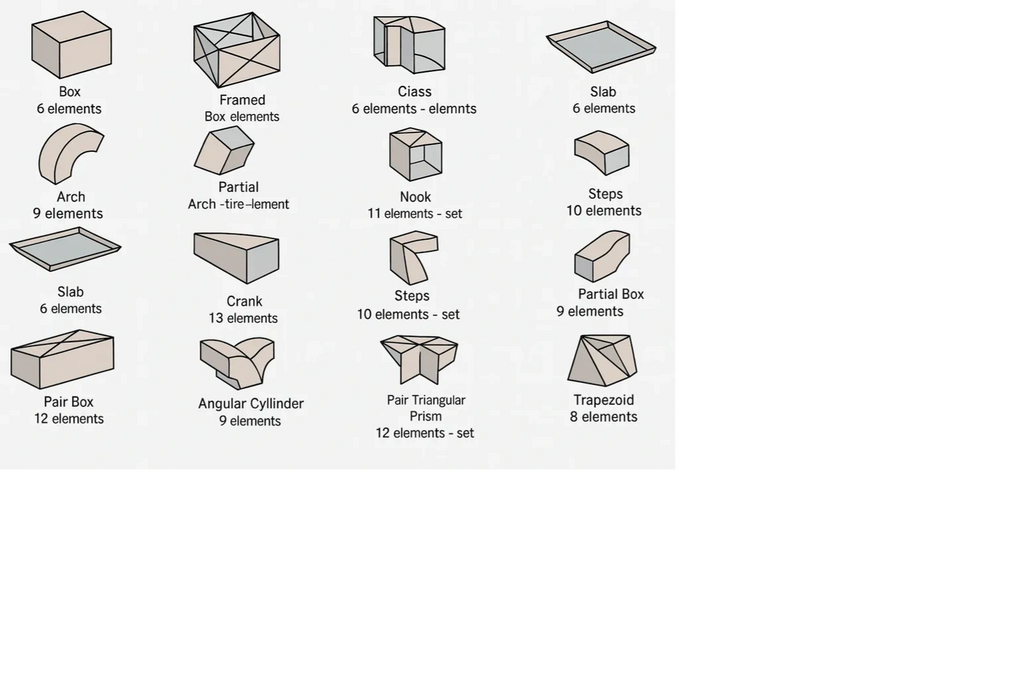 Box
6 elements

Framed
Box elements

Ciass
6 elements - elemnts

Slab
6 elements

Arch
9 elements

Partial
Arch -tire–lement

Nook
11 elements - set

Steps
10 elements

Slab
6 elements

Crank
13 elements

Steps
10 elements - set

Partial Box
9 elements

Pair Box
12 elements

Angular Cyllinder
9 elements

Pair Triangular
Prism
12 elements - set

Trapezoid
8 elements