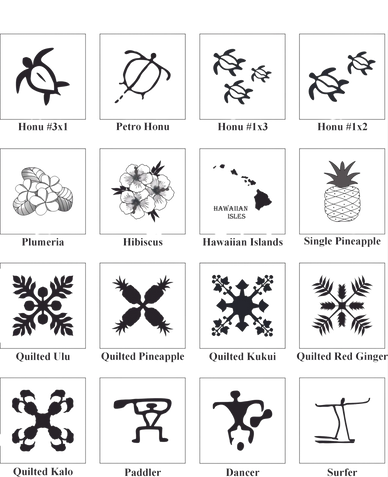 Honu #3x1

Petro Honu

Honu #1x3

Honu #1x2

Plumeria

Hibiscus

HAWAIIAN ISLES

Hawaiian Islands

Single Pineapple

Quilted Ulu

Quilted Pineapple

Quilted Kukui

Quilted Red Ginger

Quilted Kalo

Paddler

Dancer

Surfer